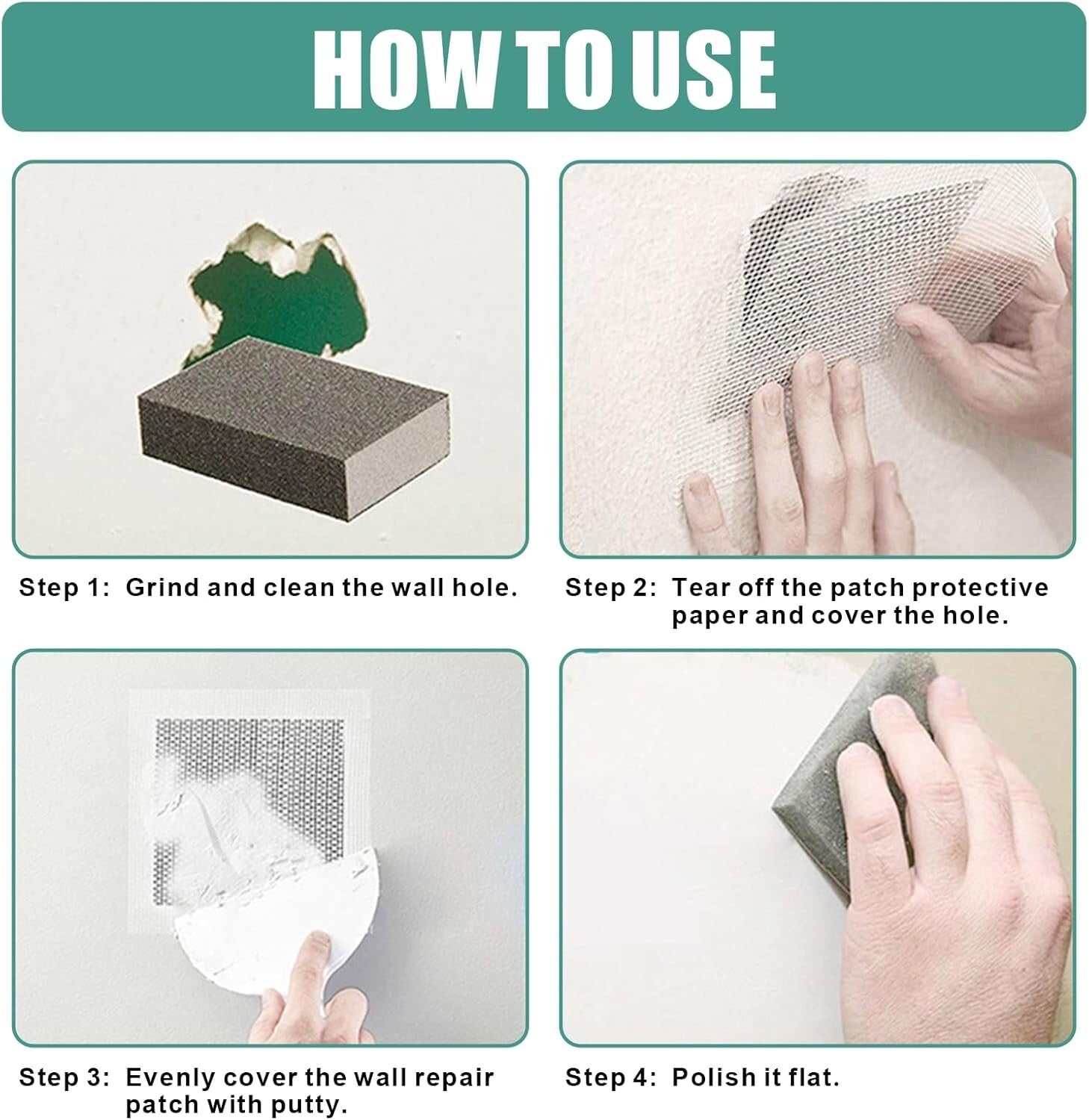 HOW TO USE

Step 1: Grind and clean the wall hole.

Step 2: Tear off the patch protective paper and cover the hole.

Step 3: Evenly cover the wall repair patch with putty.

Step 4: Polish it flat.