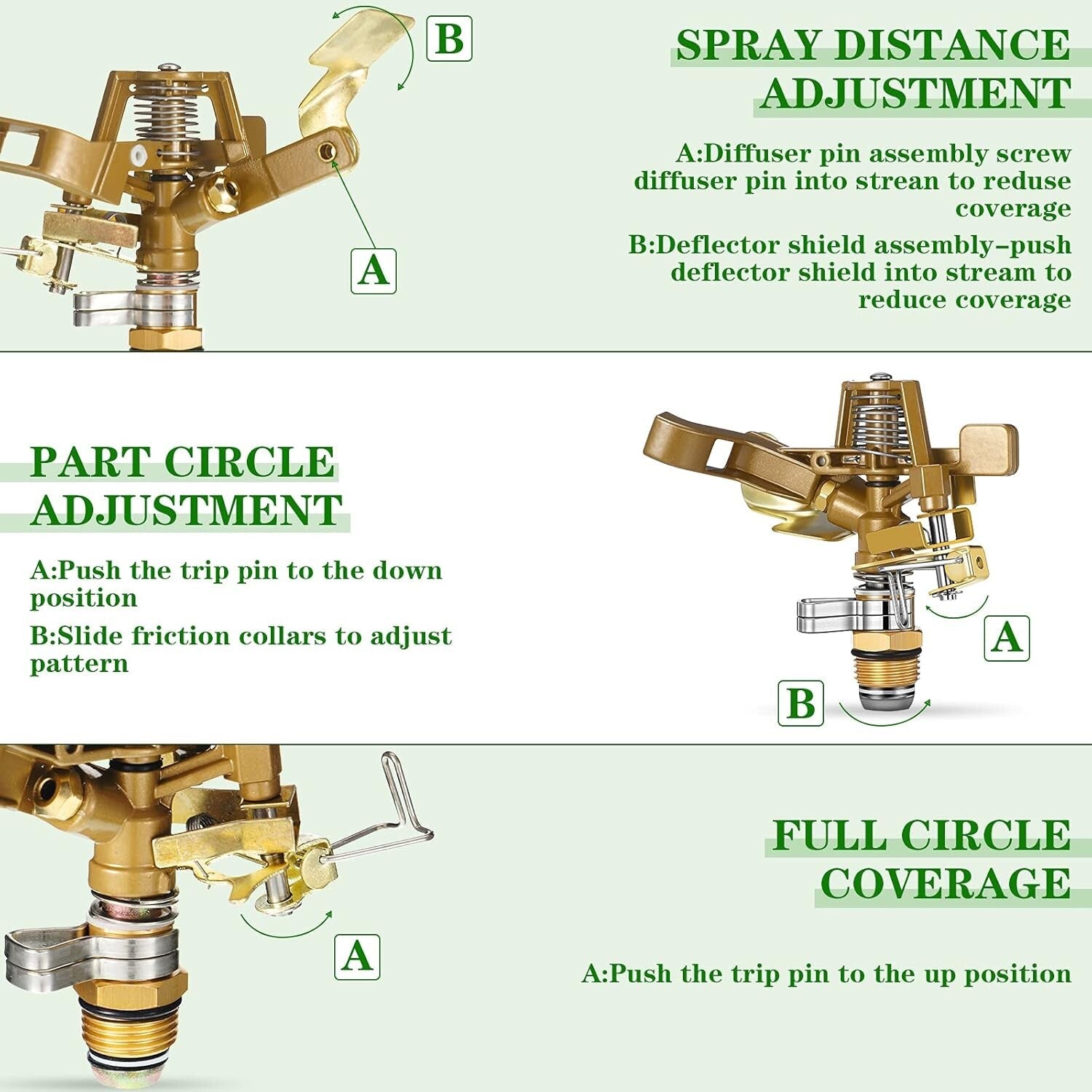 B

A

SPRAY DISTANCE ADJUSTMENT

A:Diffuser pin assembly screw diffuser pin into strean to reduse coverage

B:Deflector shield assembly–push deflector shield into stream to reduce coverage

PART CIRCLE ADJUSTMENT

A:Push the trip pin to the down position

B:Slide friction collars to adjust pattern

A

B

A

FULL CIRCLE COVERAGE

A:Push the trip pin to the up position