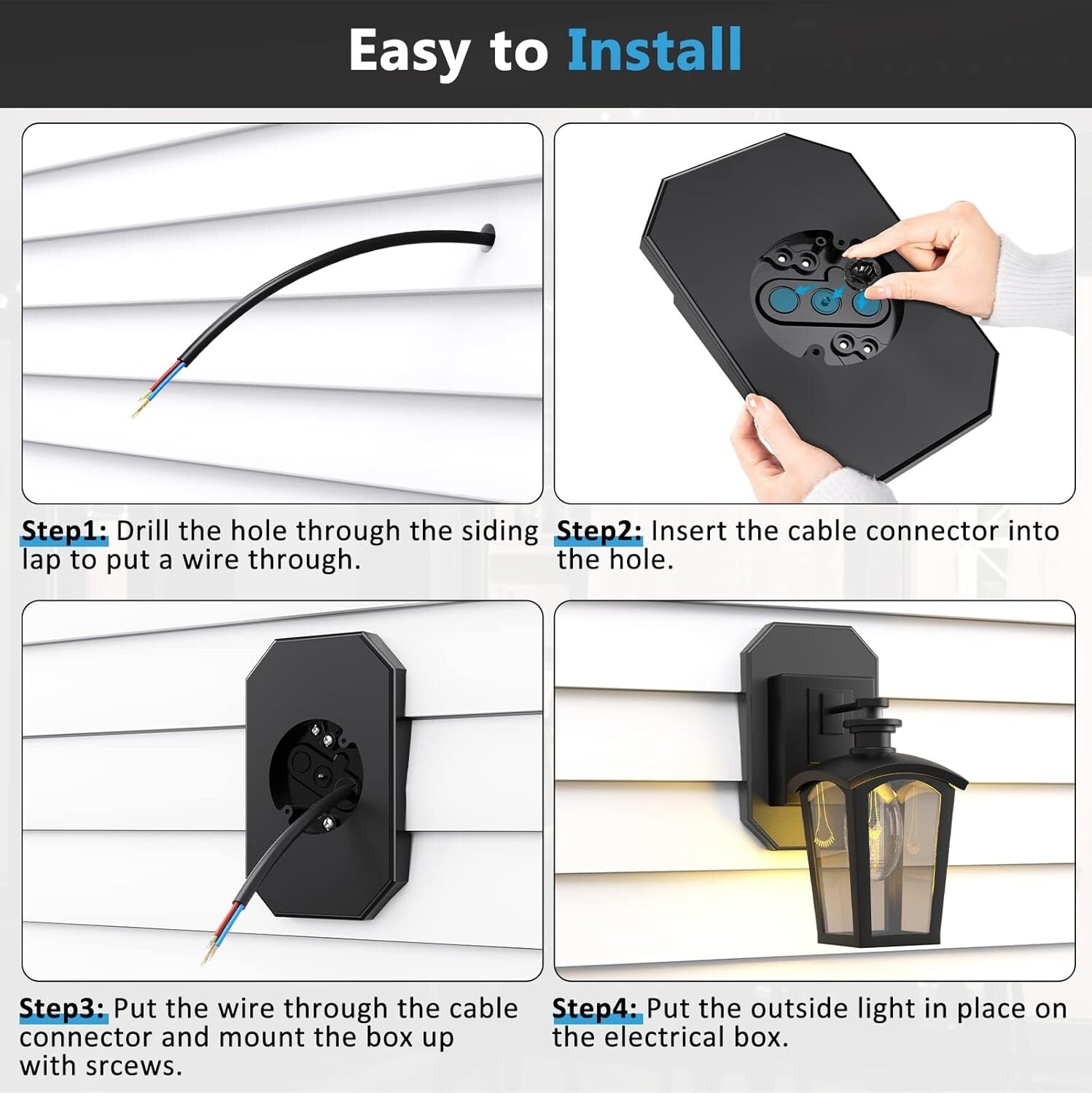 Easy to Install

Step1: Drill the hole through the siding lap to put a wire through.

Step2: Insert the cable connector into the hole.

Step3: Put the wire through the cable connector and mount the box up with srcews.

Step4: Put the outside light in place on the electrical box.