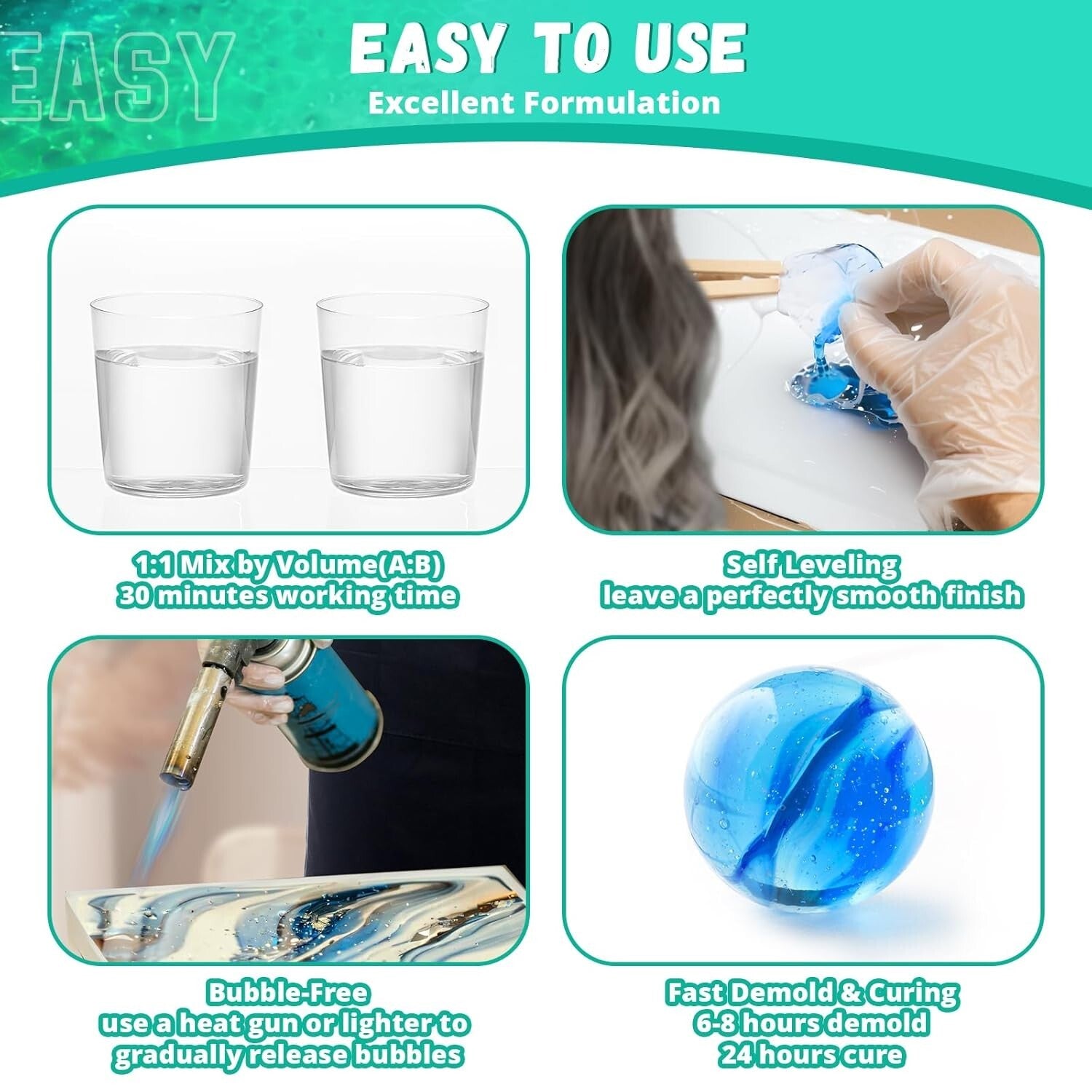 EASY

EASY TO USE
Excellent Formulation

1:1 Mix by Volume(A:B)
30 minutes working time

Self Leveling
leave a perfectly smooth finish

Bubble-Free
use a heat gun or lighter to gradually release bubbles

Fast Demold & Curing
6-8 hours demold
24 hours cure