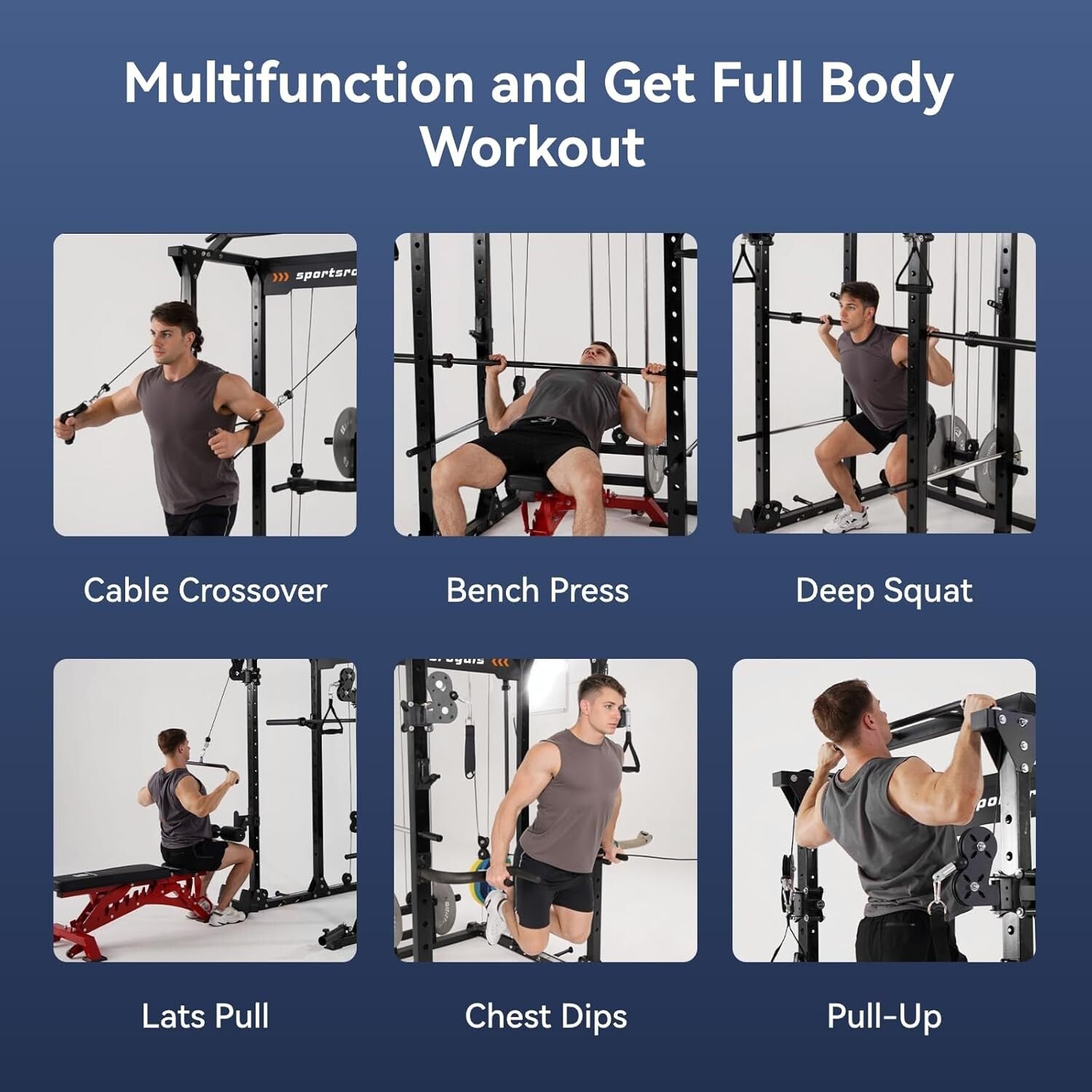 Multifunction and Get Full Body Workout

sportsro

Cable Crossover

Bench Press

Deep Squat

Lats Pull

Chest Dips

Pull-Up