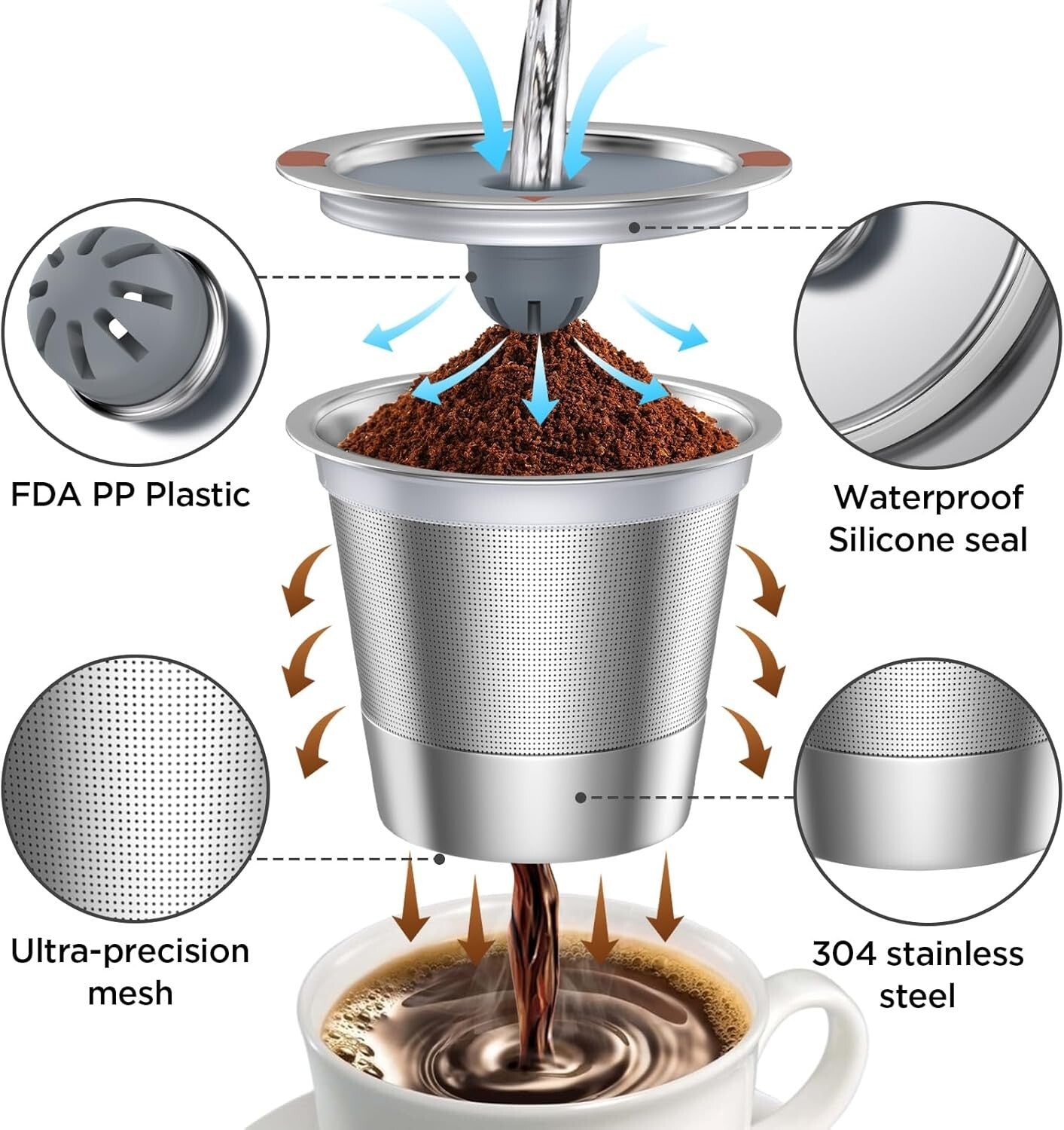 FDA PP Plastic

Waterproof Silicone seal

Ultra-precision mesh

304 stainless steel