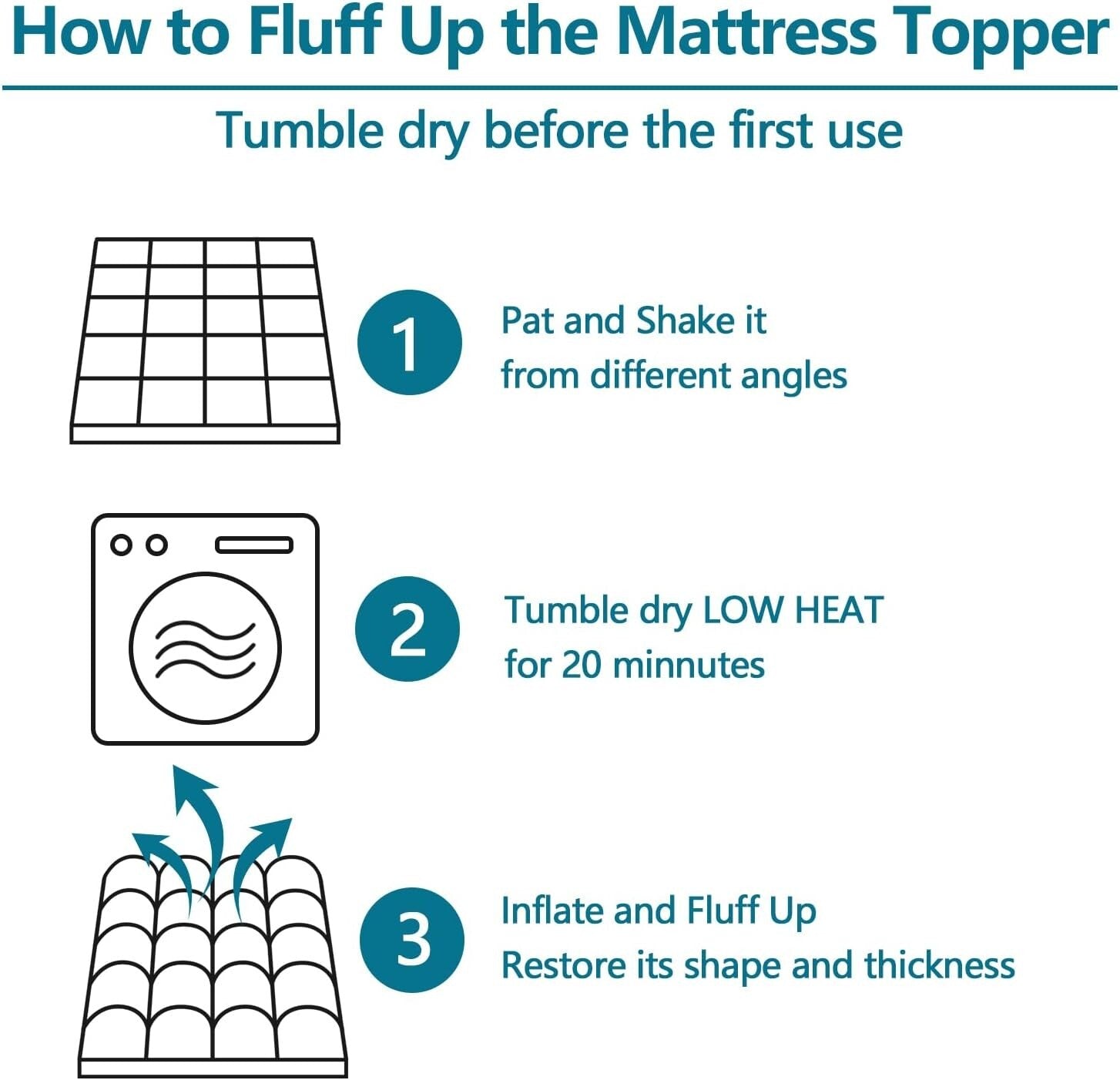 How to Fluff Up the Mattress Topper

Tumble dry before the first use

1

Pat and Shake it
from different angles

2

Tumble dry LOW HEAT
for 20 minnutes

3

Inflate and Fluff Up
Restore its shape and thickness