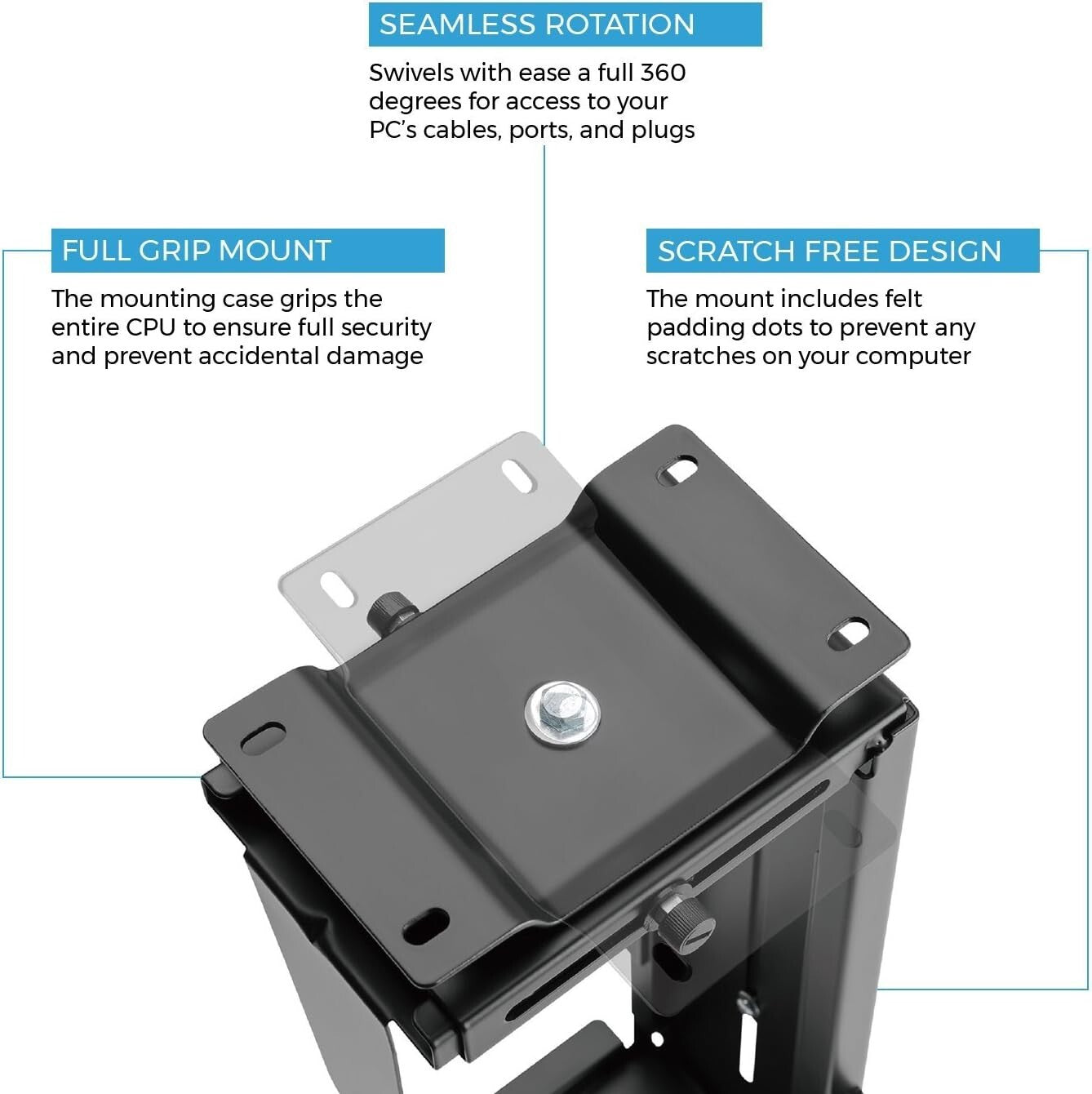 SEAMLESS ROTATION

Swivels with ease a full 360 degrees for access to your PC's cables, ports, and plugs

FULL GRIP MOUNT

The mounting case grips the entire CPU to ensure full security and prevent accidental damage

SCRATCH FREE DESIGN

The mount includes felt padding dots to prevent any scratches on your computer