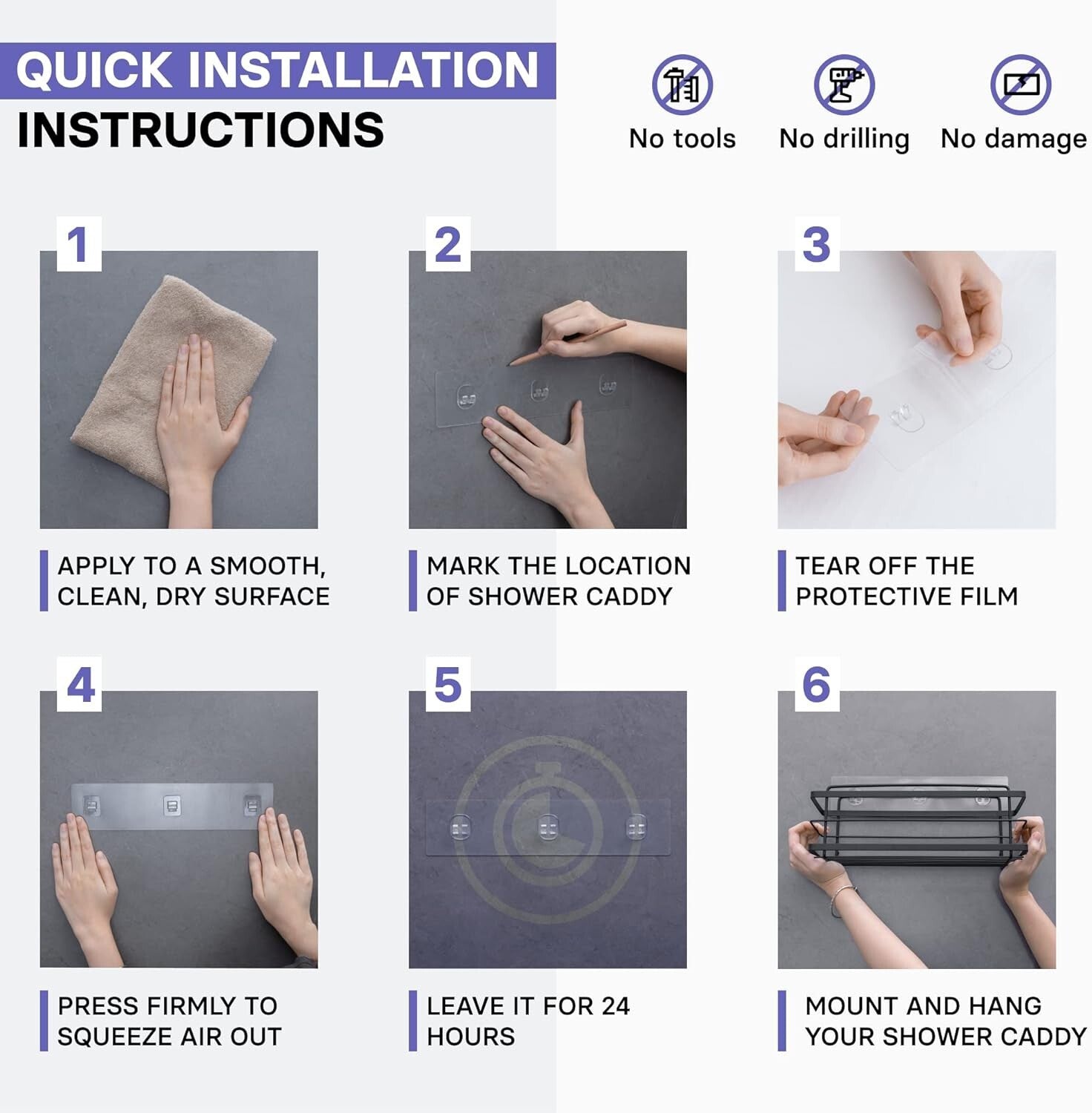 QUICK INSTALLATION INSTRUCTIONS

No tools
No drilling
No damage

1
APPLY TO A SMOOTH, CLEAN, DRY SURFACE

2
MARK THE LOCATION OF SHOWER CADDY

3
TEAR OFF THE PROTECTIVE FILM

4
PRESS FIRMLY TO SQUEEZE AIR OUT

5
LEAVE IT FOR 24 HOURS

6
MOUNT AND HANG YOUR SHOWER CADDY