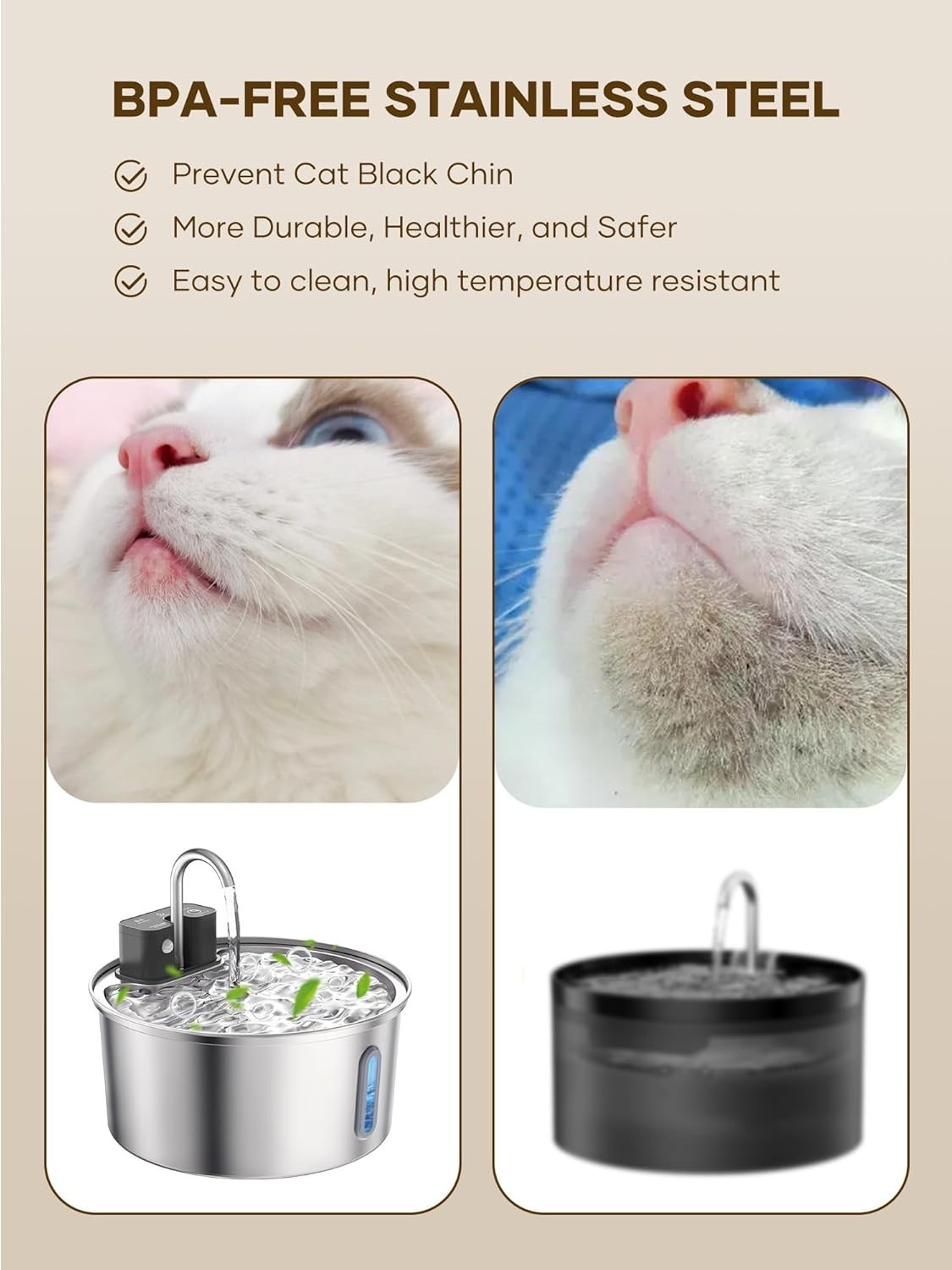 BPA-FREE STAINLESS STEEL

Prevent Cat Black Chin

More Durable, Healthier, and Safer

Easy to clean, high temperature resistant