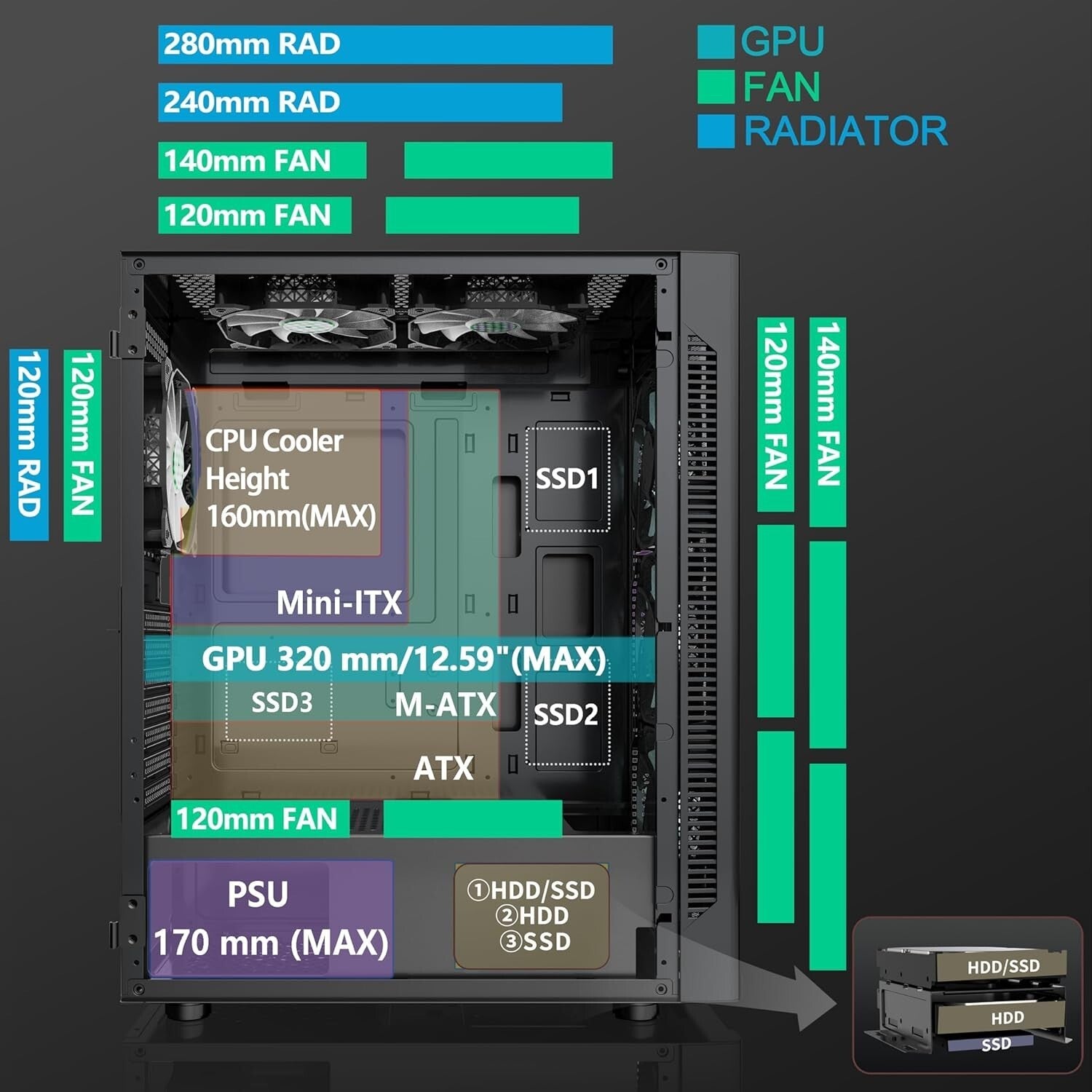 280mm RAD

240mm RAD

140mm FAN

120mm FAN

GPU
FAN
RADIATOR

120mm RAD

120mm FAN

120mm FAN

140mm FAN

CPU Cooler Height 160mm(MAX)

SSD1

Mini-ITX

GPU 320 mm/12.59"(MAX)

SSD3

M-ATX

SSD2

ATX

120mm FAN

PSU
170 mm (MAX)

①HDD/SSD
②HDD
③SSD

HDD/SSD
HDD
SSD