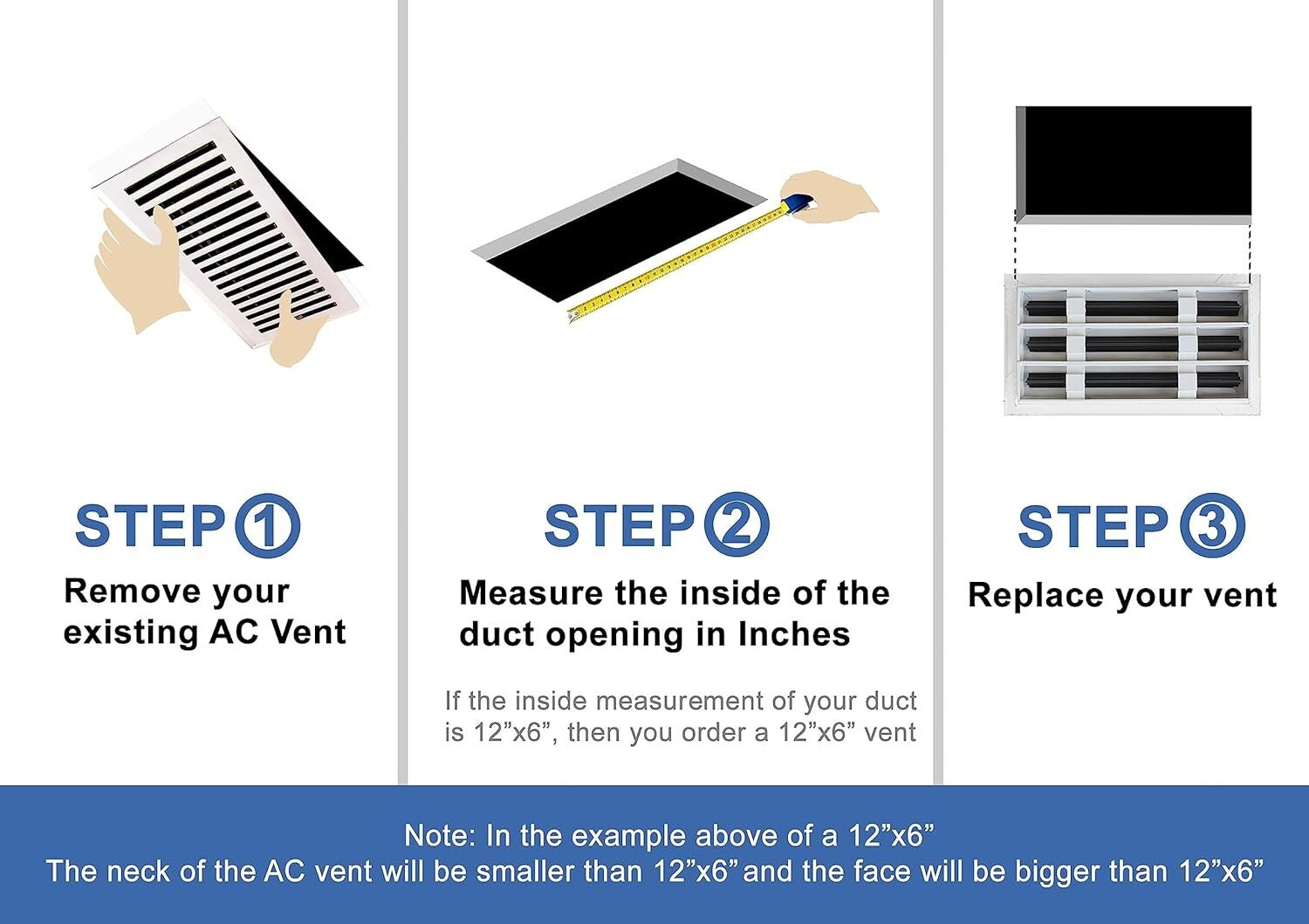 STEP 1
Remove your existing AC Vent

STEP 2
Measure the inside of the duct opening in Inches

If the inside measurement of your duct is 12”x6”, then you order a 12”x6” vent

STEP 3
Replace your vent

Note: In the example above of a 12”x6”
The neck of the AC vent will be smaller than 12”x6” and the face will be bigger than 12”x6”