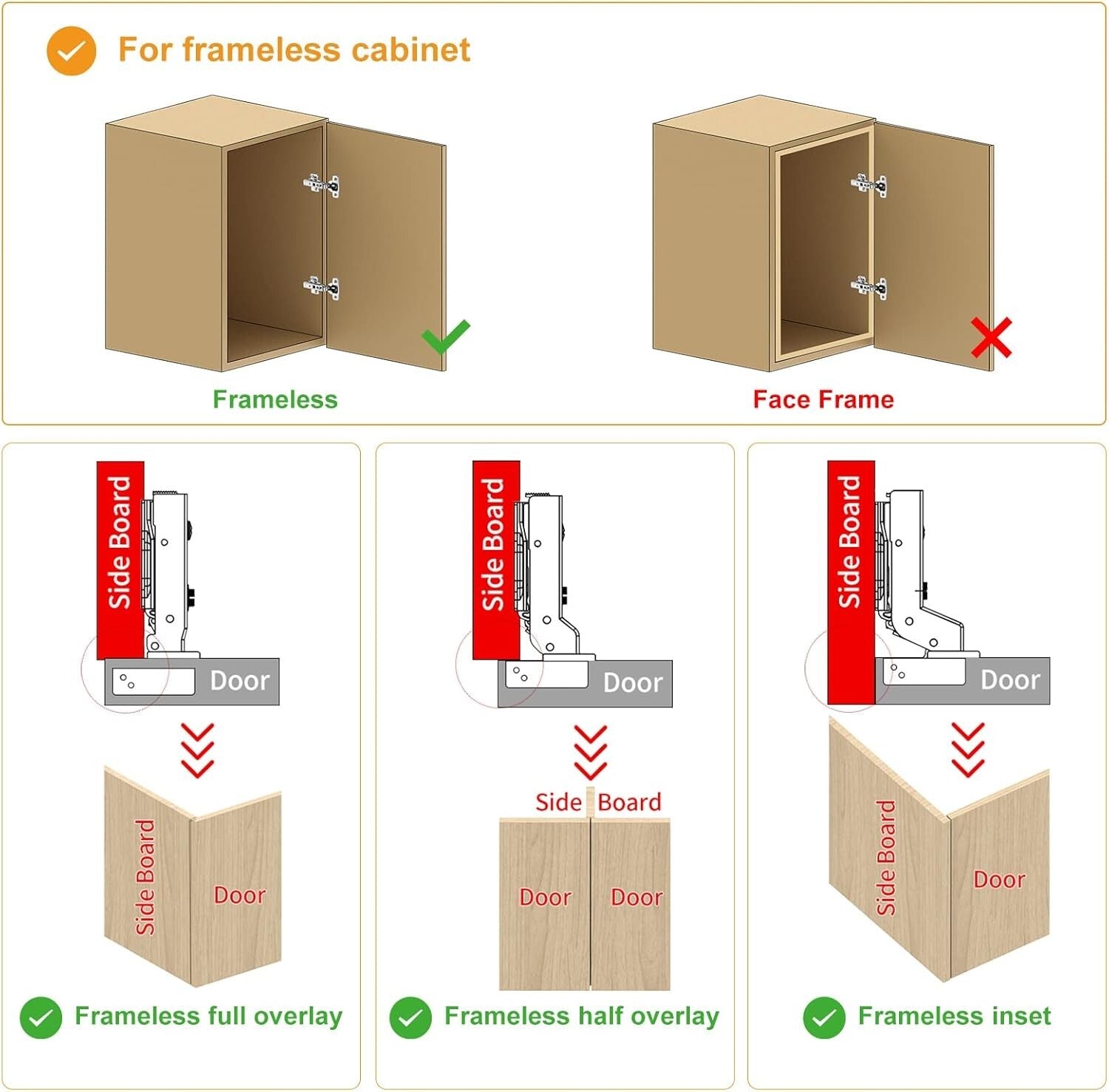 For frameless cabinet

Frameless

Face Frame

Side Board

Door

Side Board

Door

Frameless full overlay

Side Board

Door

Side Board

Door Door

Frameless half overlay

Side Board

Door

Side Board

Door

Frameless inset