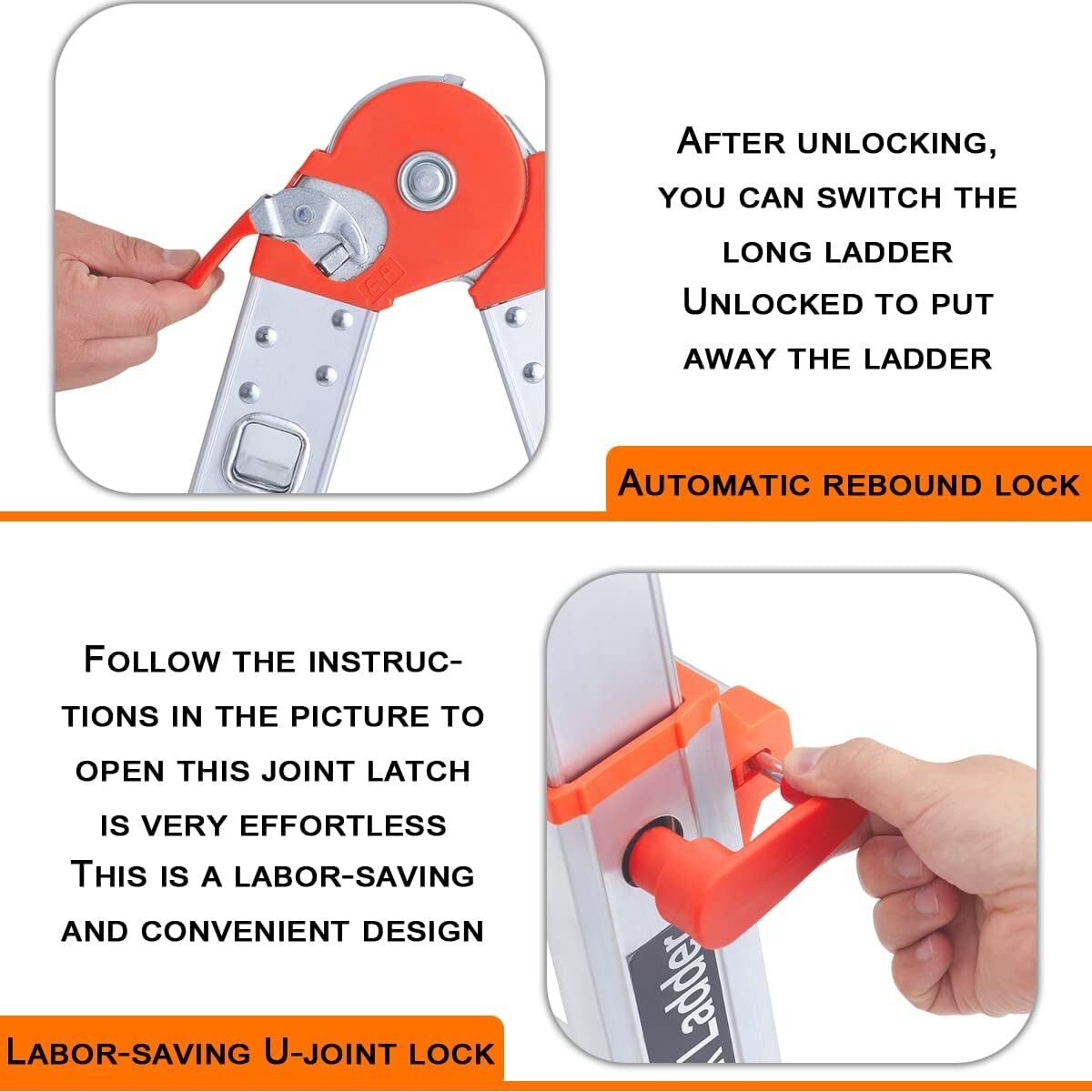 After unlocking, you can switch the long ladder Unlocked to put away the ladder

Automatic rebound lock

Follow the instructions in the picture to open this joint latch is very effortless This is a labor-saving and convenient design

Ladder

Labor-saving U-joint lock