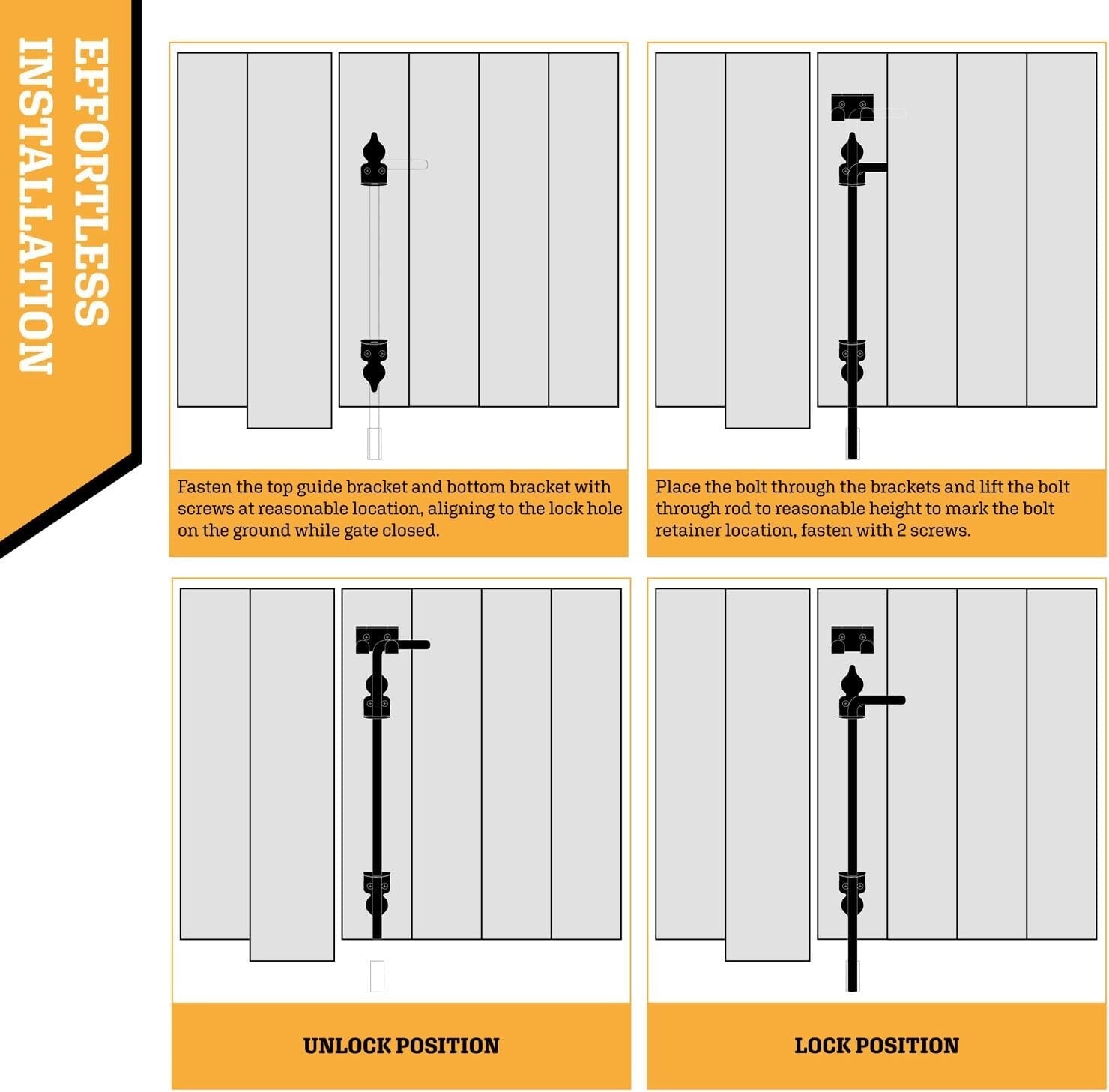 EFFORTLESS INSTALLATION

Fasten the top guide bracket and bottom bracket with screws at reasonable location, aligning to the lock hole on the ground while gate closed.

Place the bolt through the brackets and lift the bolt through rod to reasonable height to mark the bolt retainer location, fasten with 2 screws.

UNLOCK POSITION

LOCK POSITION