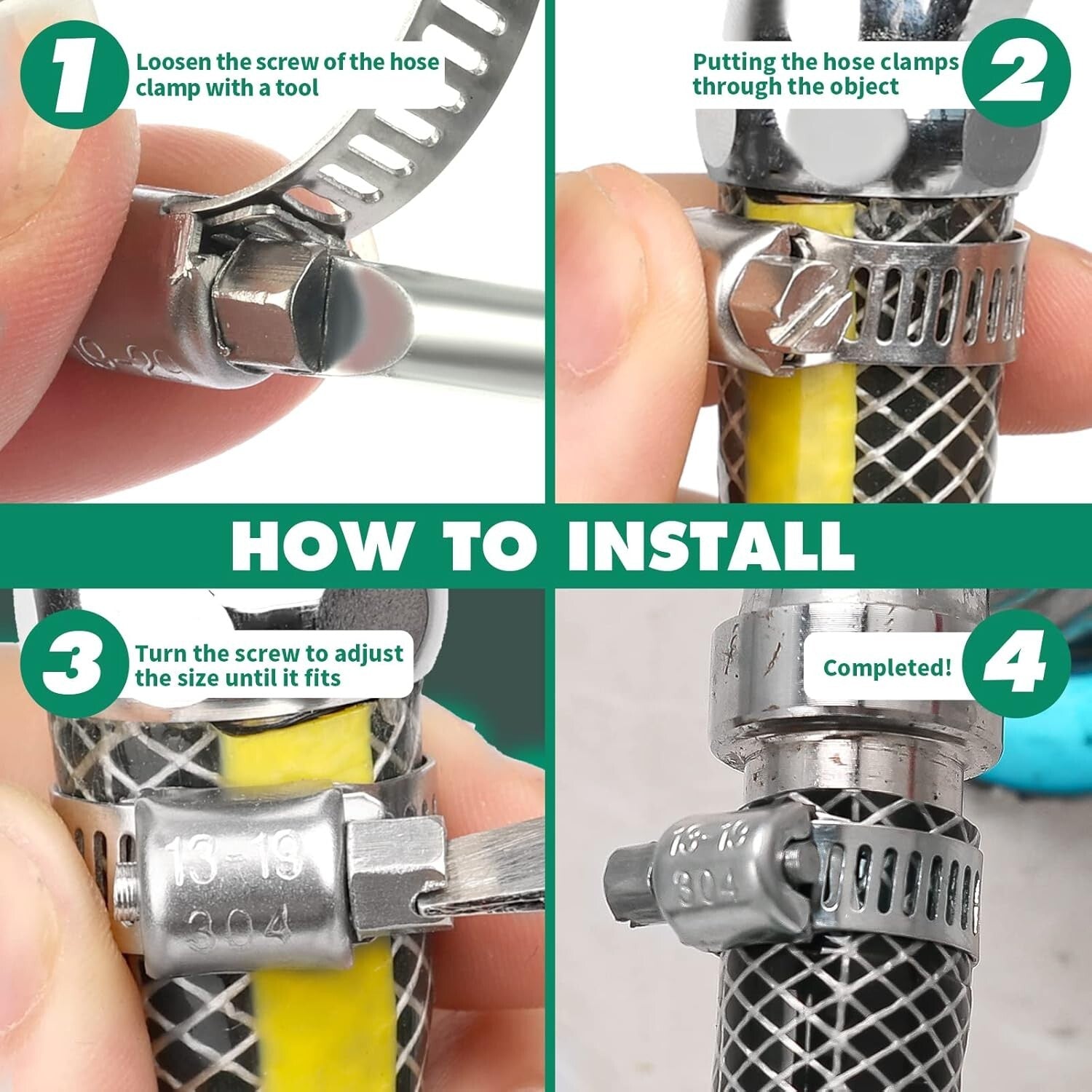 1
Loosen the screw of the hose clamp with a tool

Putting the hose clamps through the object
2

HOW TO INSTALL

3
Turn the screw to adjust the size until it fits

13-19
304

Completed!
4

13-19
304