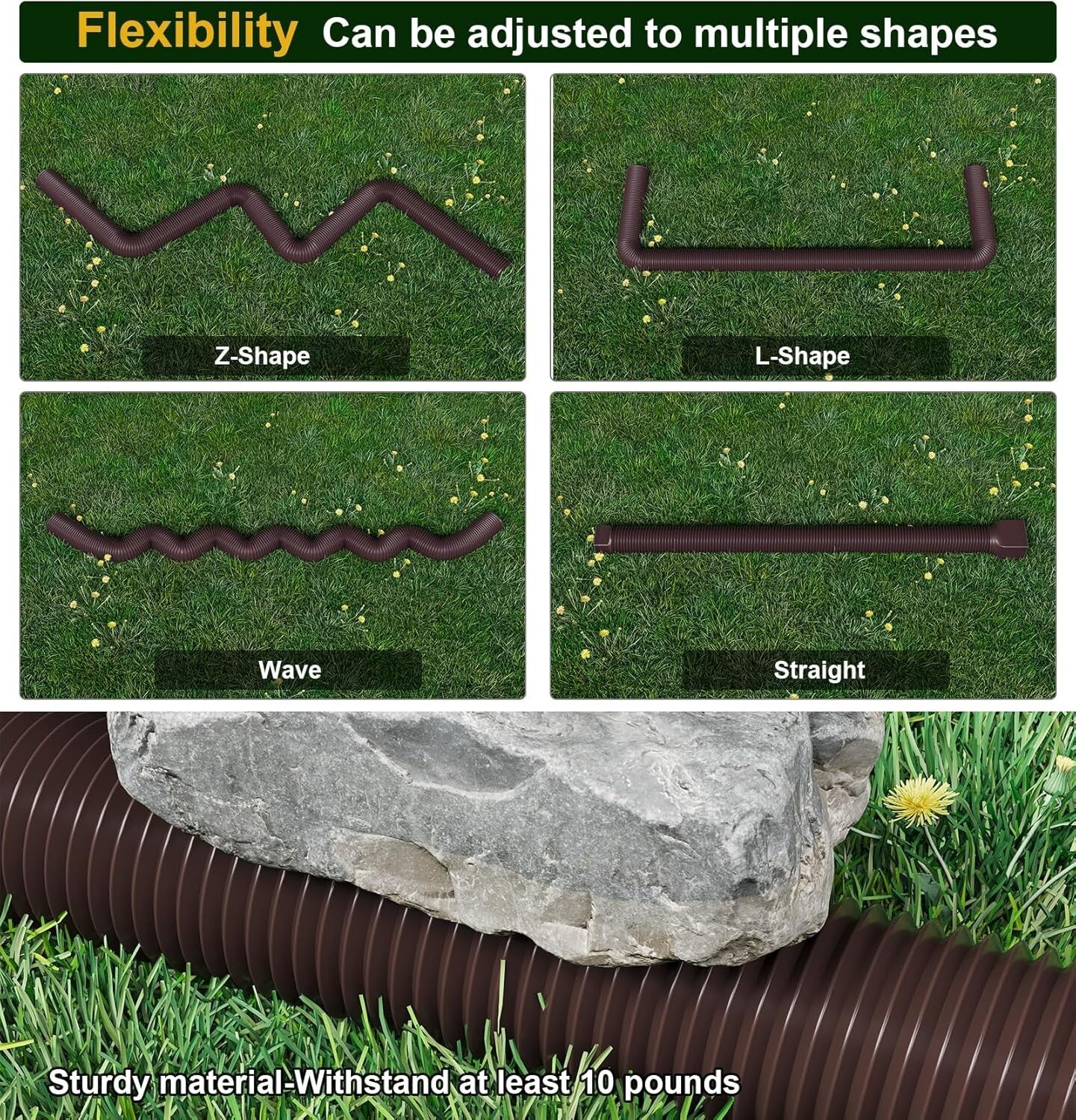 Flexibility Can be adjusted to multiple shapes

Z-Shape

L-Shape

Wave

Straight

Sturdy material-Withstand at least 10 pounds