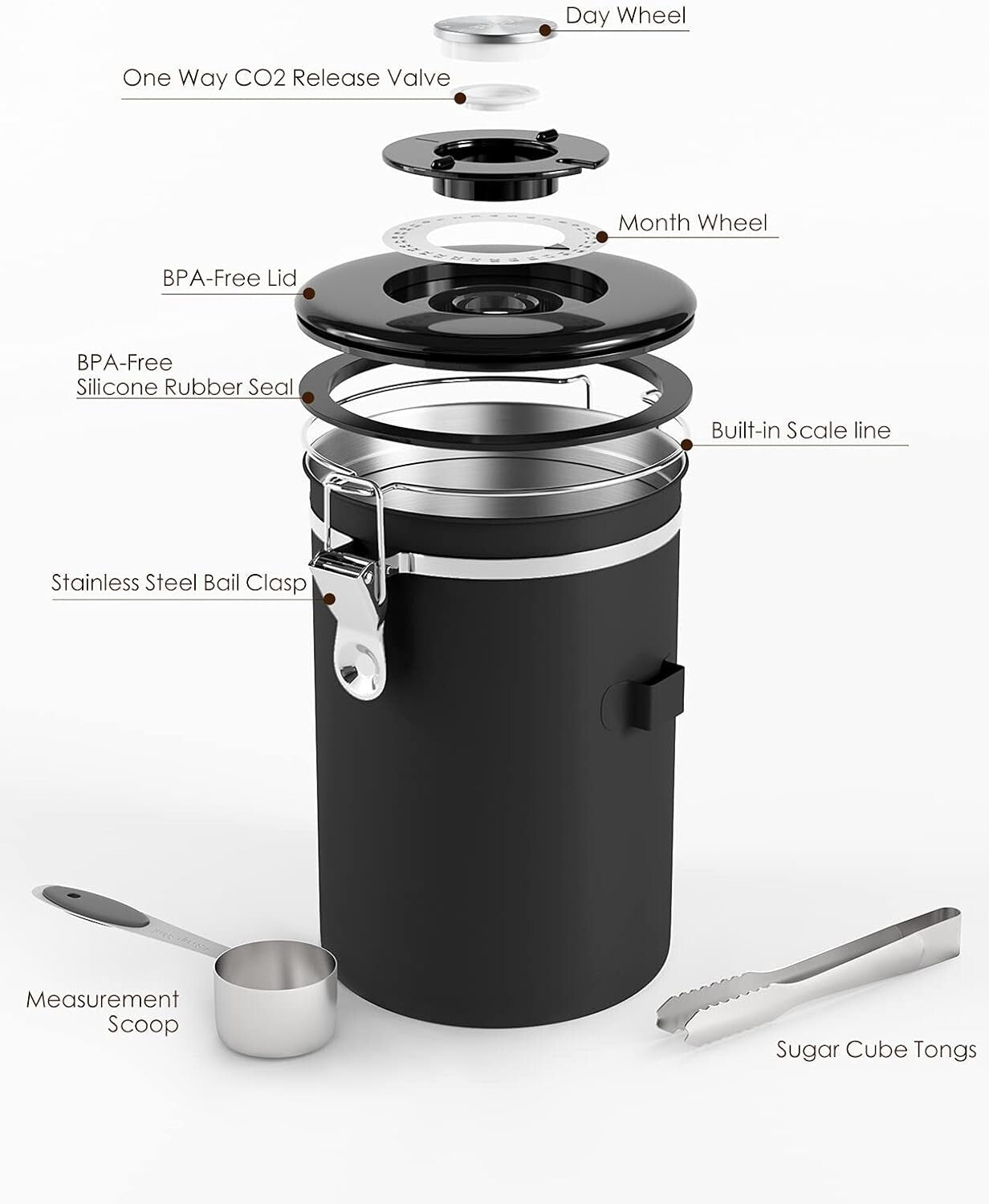 Day Wheel

One Way CO2 Release Valve

Month Wheel

BPA-Free Lid

BPA-Free
Silicone Rubber Seal

Built-in Scale line

Stainless Steel Bail Clasp

Measurement
Scoop

Sugar Cube Tongs