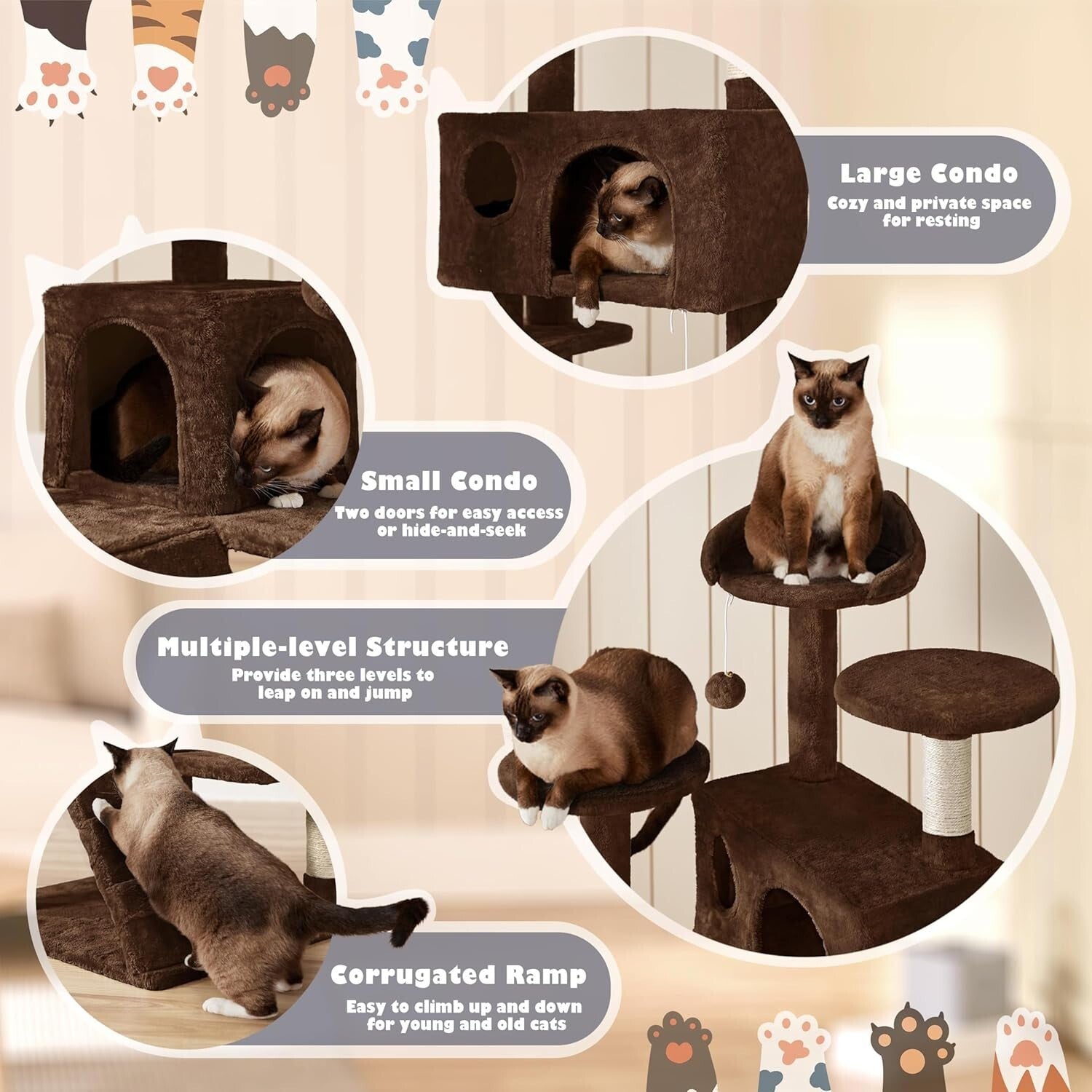 Large Condo
Cozy and private space for resting

Small Condo
Two doors for easy access or hide-and-seek

Multiple-level Structure
Provide three levels to leap on and jump

Corrugated Ramp
Easy to climb up and down for young and old cats