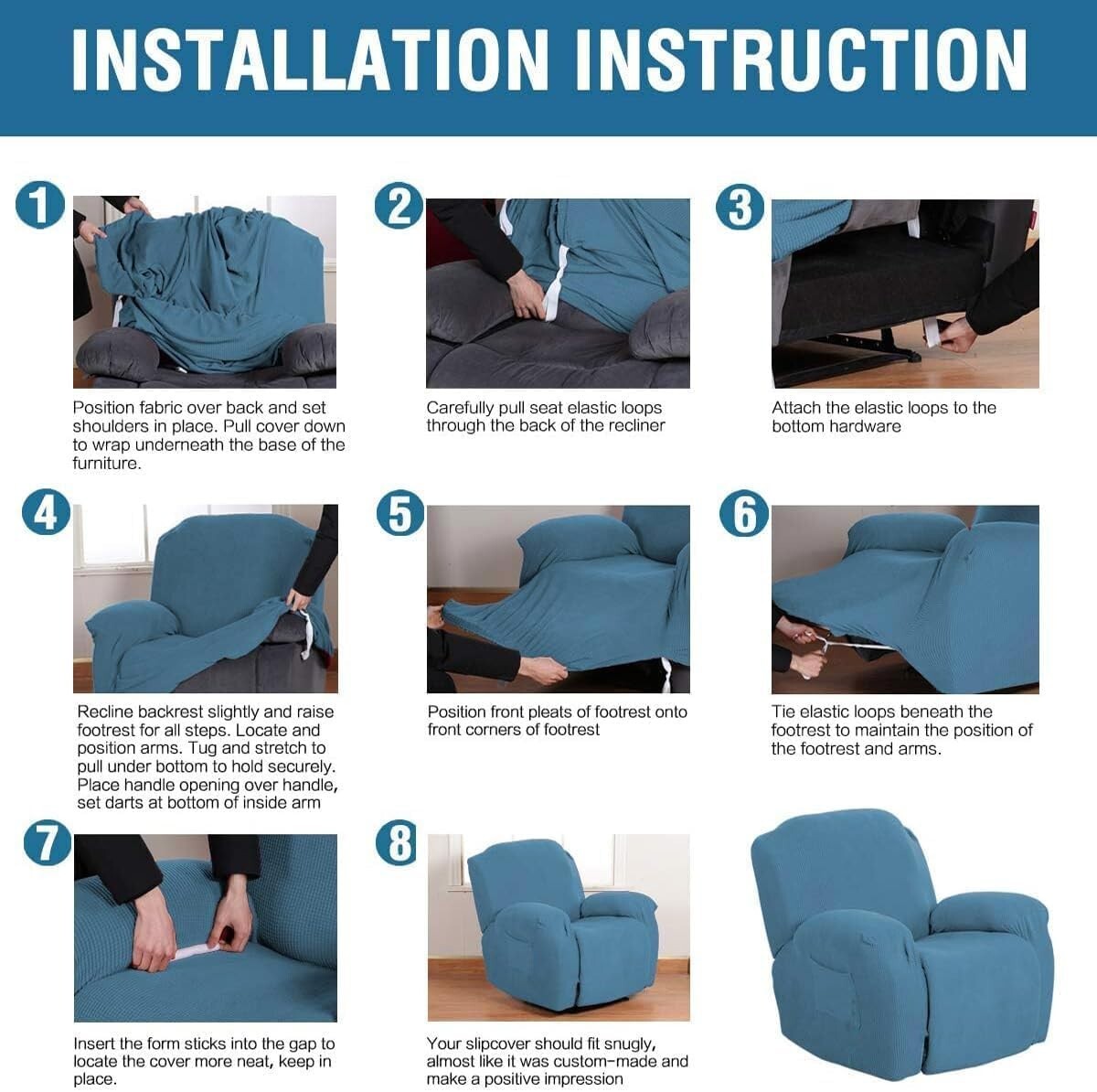 INSTALLATION INSTRUCTION

1
Position fabric over back and set shoulders in place. Pull cover down to wrap underneath the base of the furniture.

2
Carefully pull seat elastic loops through the back of the recliner

3
Attach the elastic loops to the bottom hardware

4
Recline backrest slightly and raise footrest for all steps. Locate and position arms. Tug and stretch to pull under bottom to hold securely. Place handle opening over handle, set darts at bottom of inside arm

5
Position front pleats of footrest onto front corners of footrest

6
Tie elastic loops beneath the footrest to maintain the position of the footrest and arms.

7
Insert the form sticks into the gap to locate the cover more neat, keep in place.

8
Your slipcover should fit snugly, almost like it was custom-made and make a positive impression