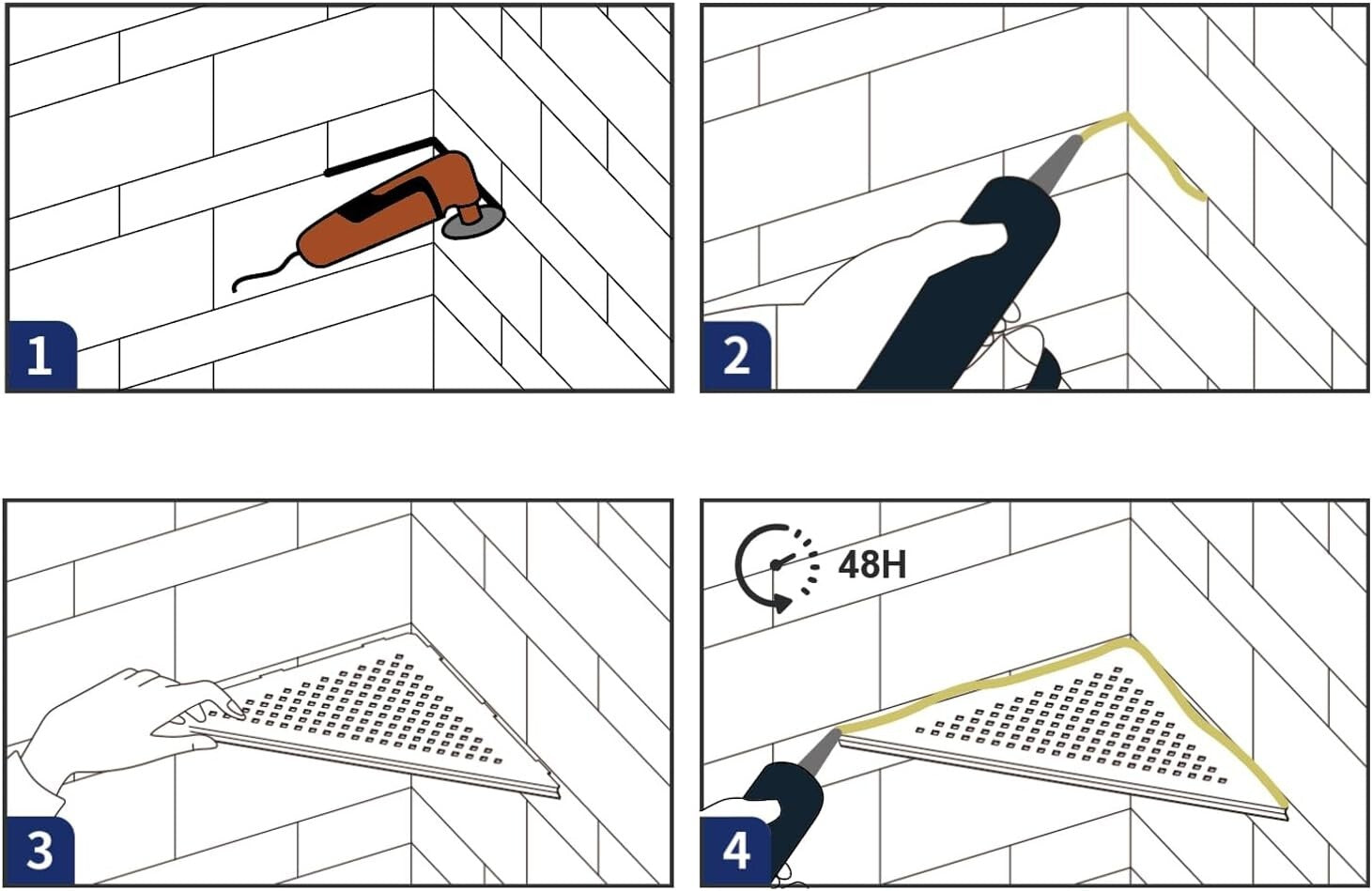 1

2

3

48H

4