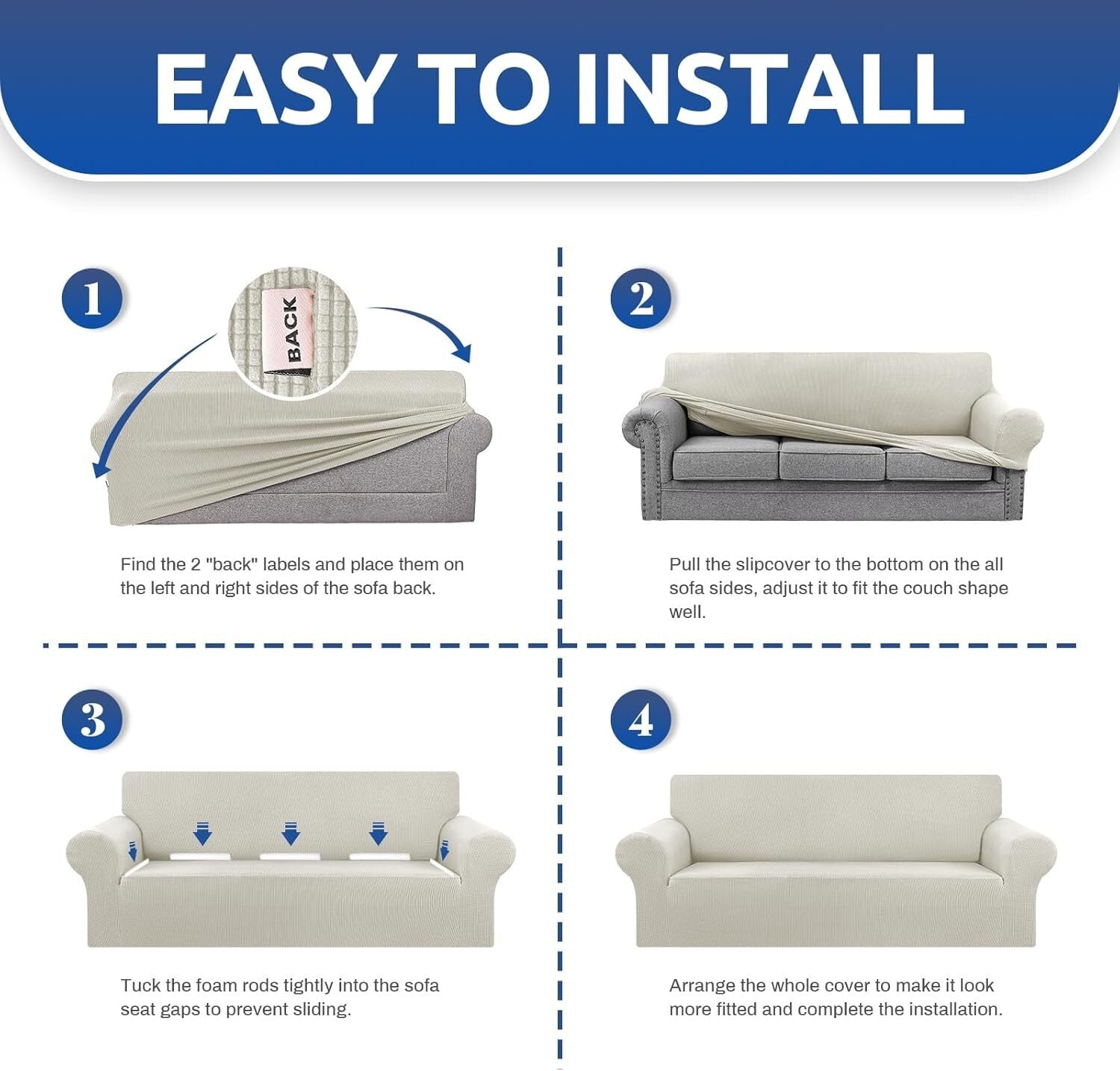 EASY TO INSTALL

1

BACK

Find the 2 "back" labels and place them on the left and right sides of the sofa back.

2

Pull the slipcover to the bottom on the all sofa sides, adjust it to fit the couch shape well.

3

Tuck the foam rods tightly into the sofa seat gaps to prevent sliding.

4

Arrange the whole cover to make it look more fitted and complete the installation.