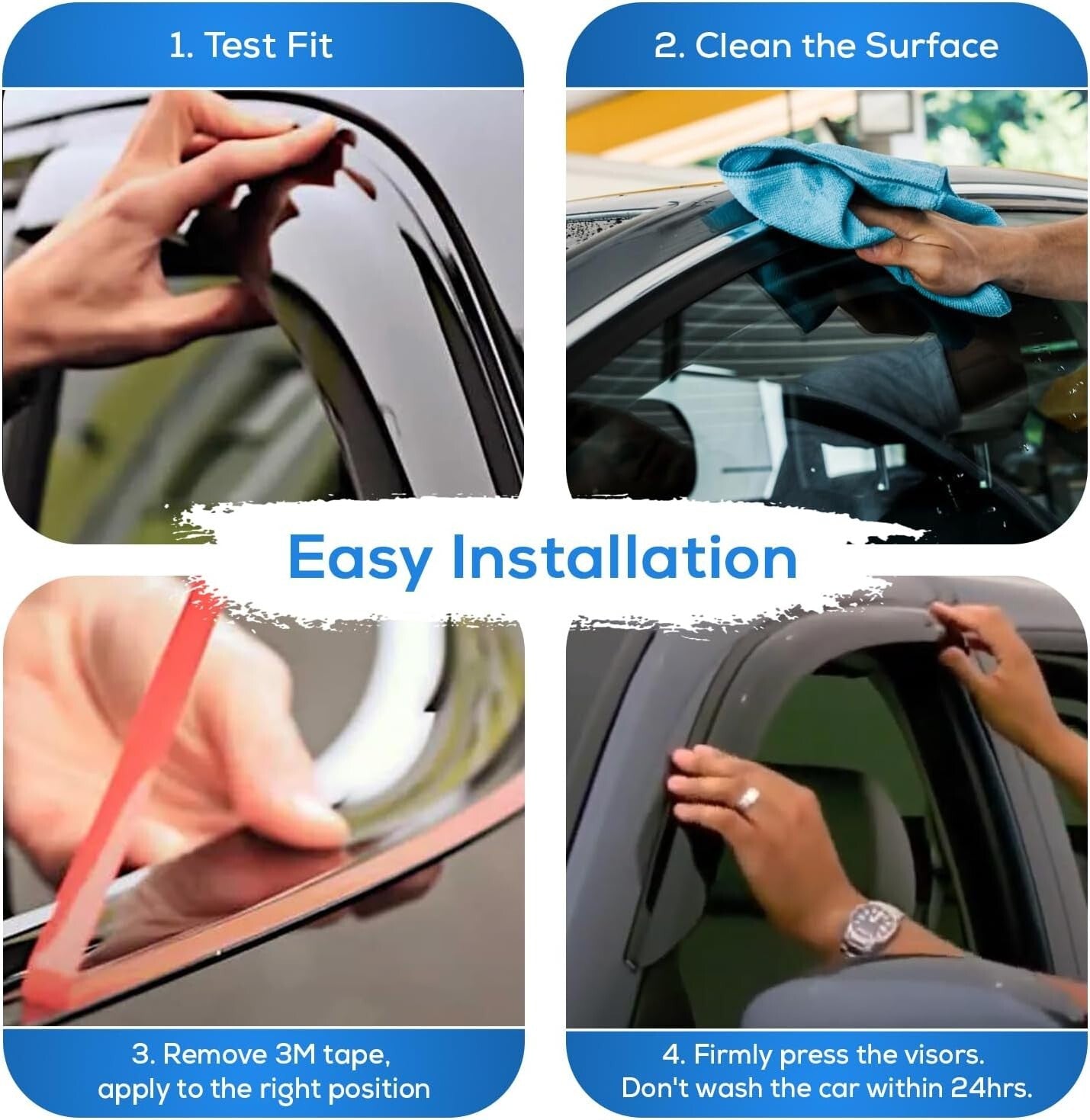 1. Test Fit

2. Clean the Surface

Easy Installation

3. Remove 3M tape, apply to the right position

4. Firmly press the visors. Don't wash the car within 24hrs.