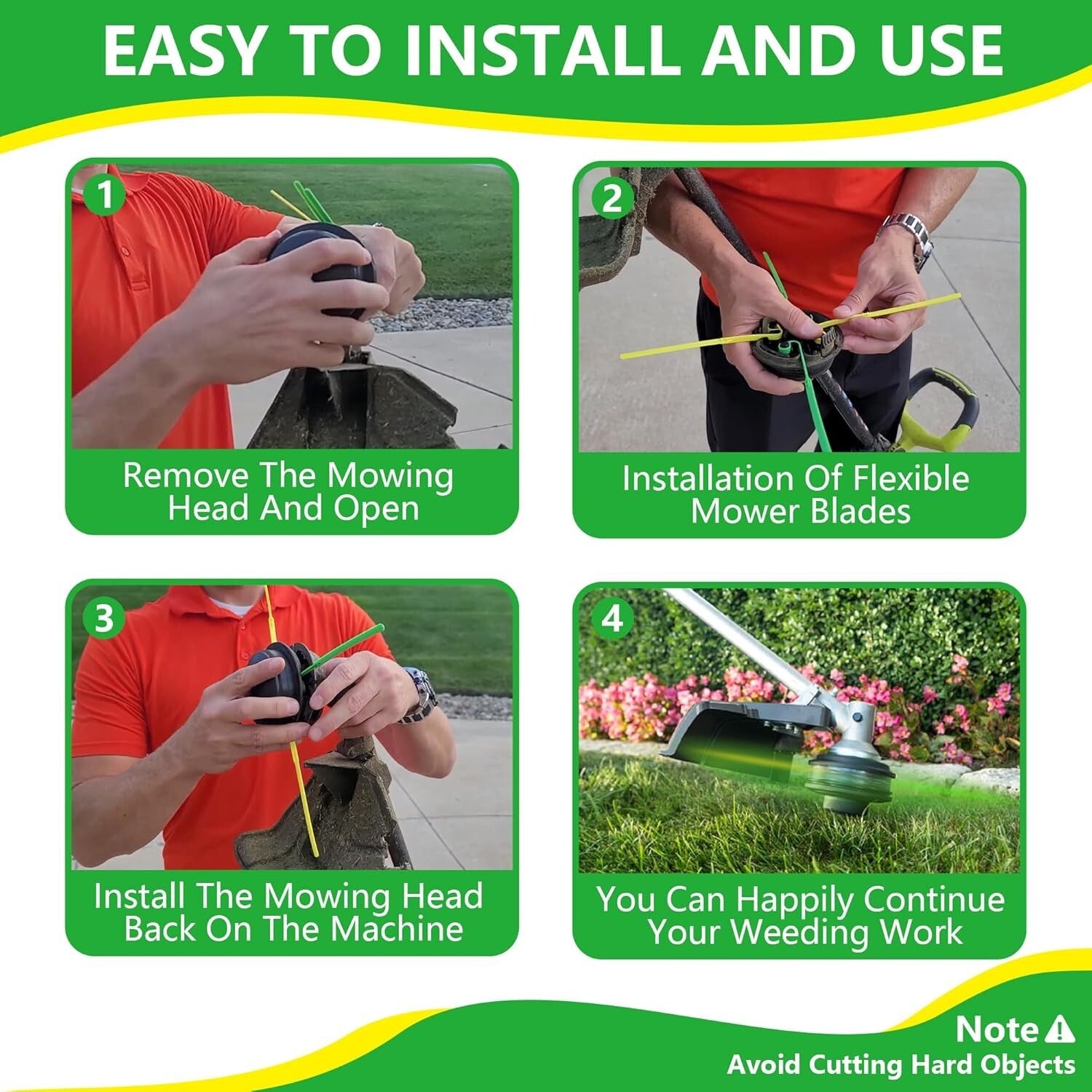 EASY TO INSTALL AND USE

1
Remove The Mowing Head And Open

2
Installation Of Flexible Mower Blades

3
Install The Mowing Head Back On The Machine

4
You Can Happily Continue Your Weeding Work

Note
Avoid Cutting Hard Objects