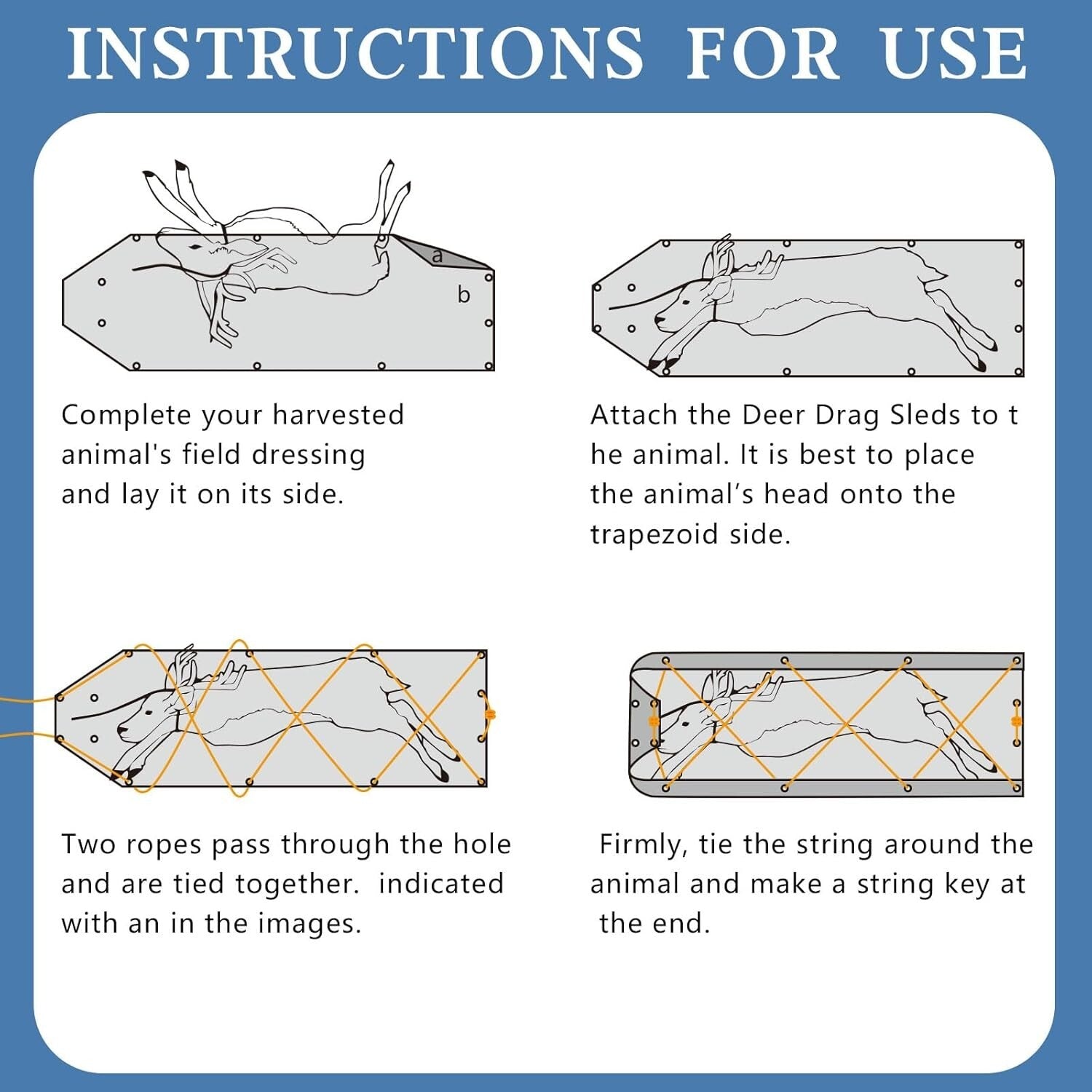 INSTRUCTIONS FOR USE

a

b

Complete your harvested animal's field dressing and lay it on its side.

Attach the Deer Drag Sleds to t he animal. It is best to place the animal's head onto the trapezoid side.

Two ropes pass through the hole and are tied together. indicated with an in the images.

Firmly, tie the string around the animal and make a string key at the end.