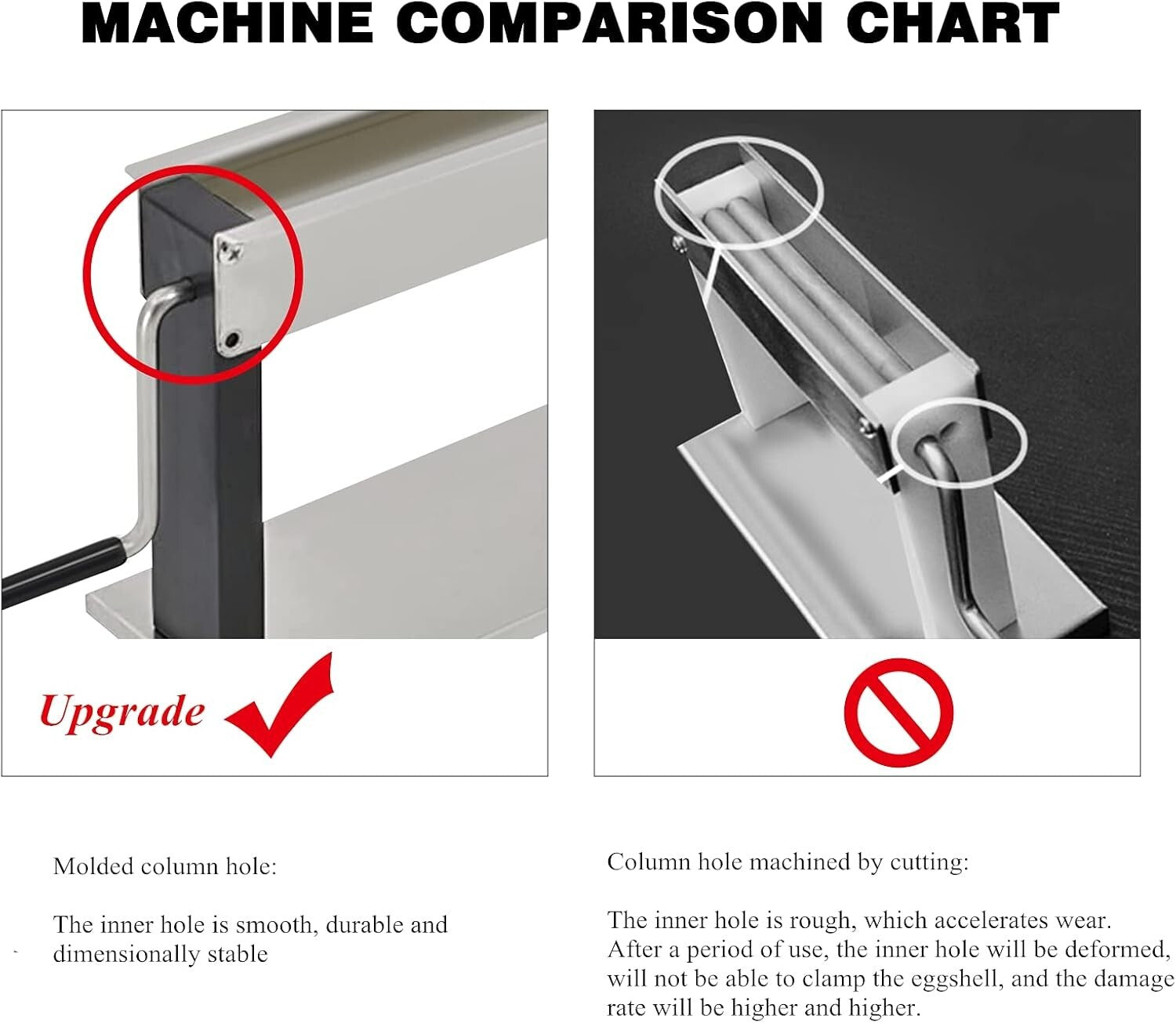 MACHINE COMPARISON CHART

Upgrade

Molded column hole:

The inner hole is smooth, durable and dimensionally stable

Column hole machined by cutting:

The inner hole is rough, which accelerates wear. After a period of use, the inner hole will be deformed, will not be able to clamp the eggshell, and the damage rate will be higher and higher.