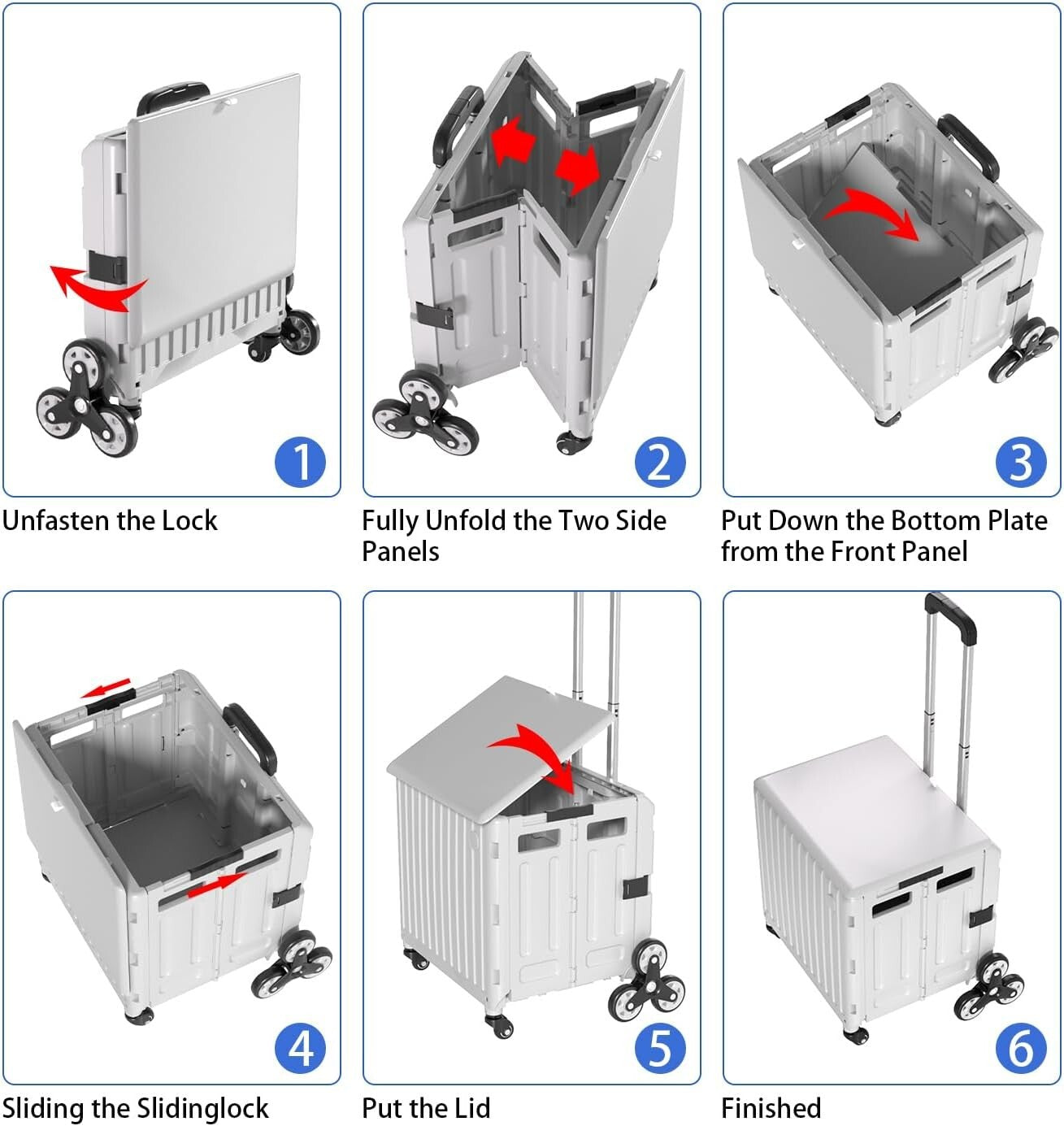 1

Unfasten the Lock

2

Fully Unfold the Two Side Panels

3

Put Down the Bottom Plate from the Front Panel

4

Sliding the Slidinglock

5

Put the Lid

6

Finished