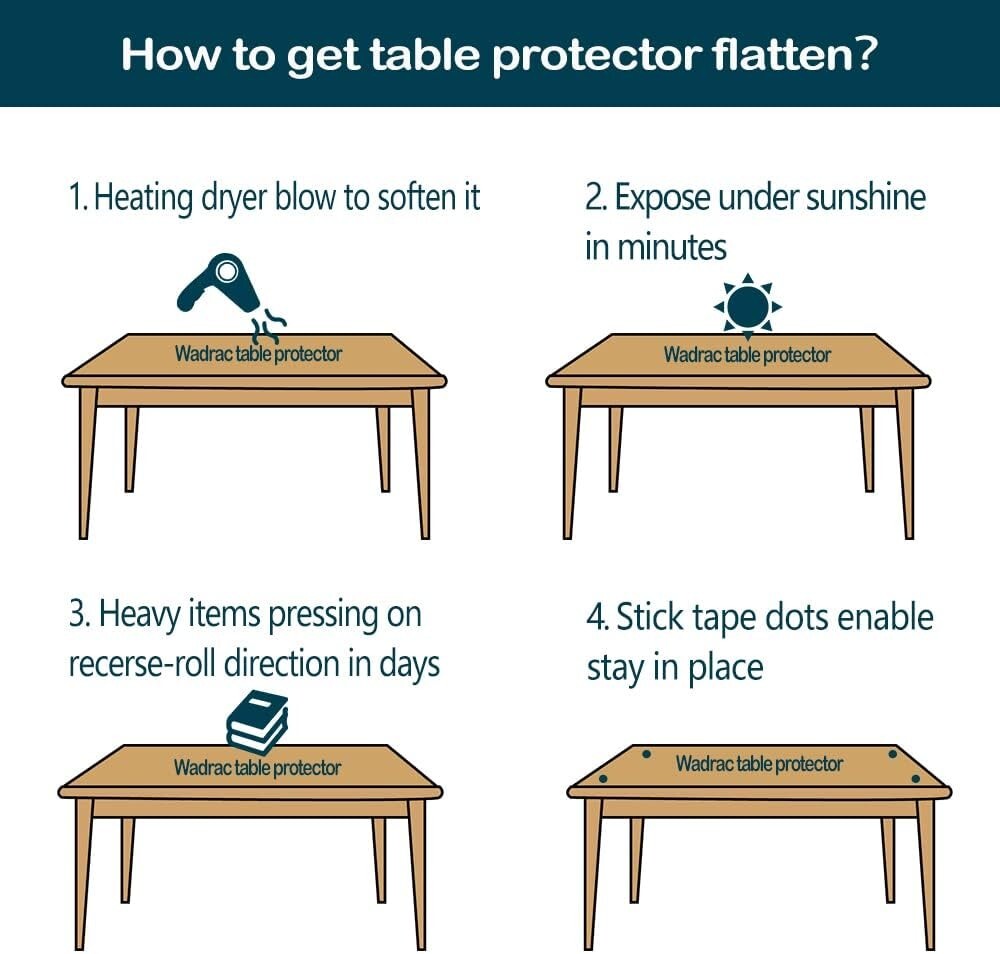 How to get table protector flatten?

1. Heating dryer blow to soften it

Wadrac table protector

2. Expose under sunshine in minutes

Wadrac table protector

3. Heavy items pressing on recerse-roll direction in days

Wadrac table protector

4. Stick tape dots enable stay in place

Wadrac table protector