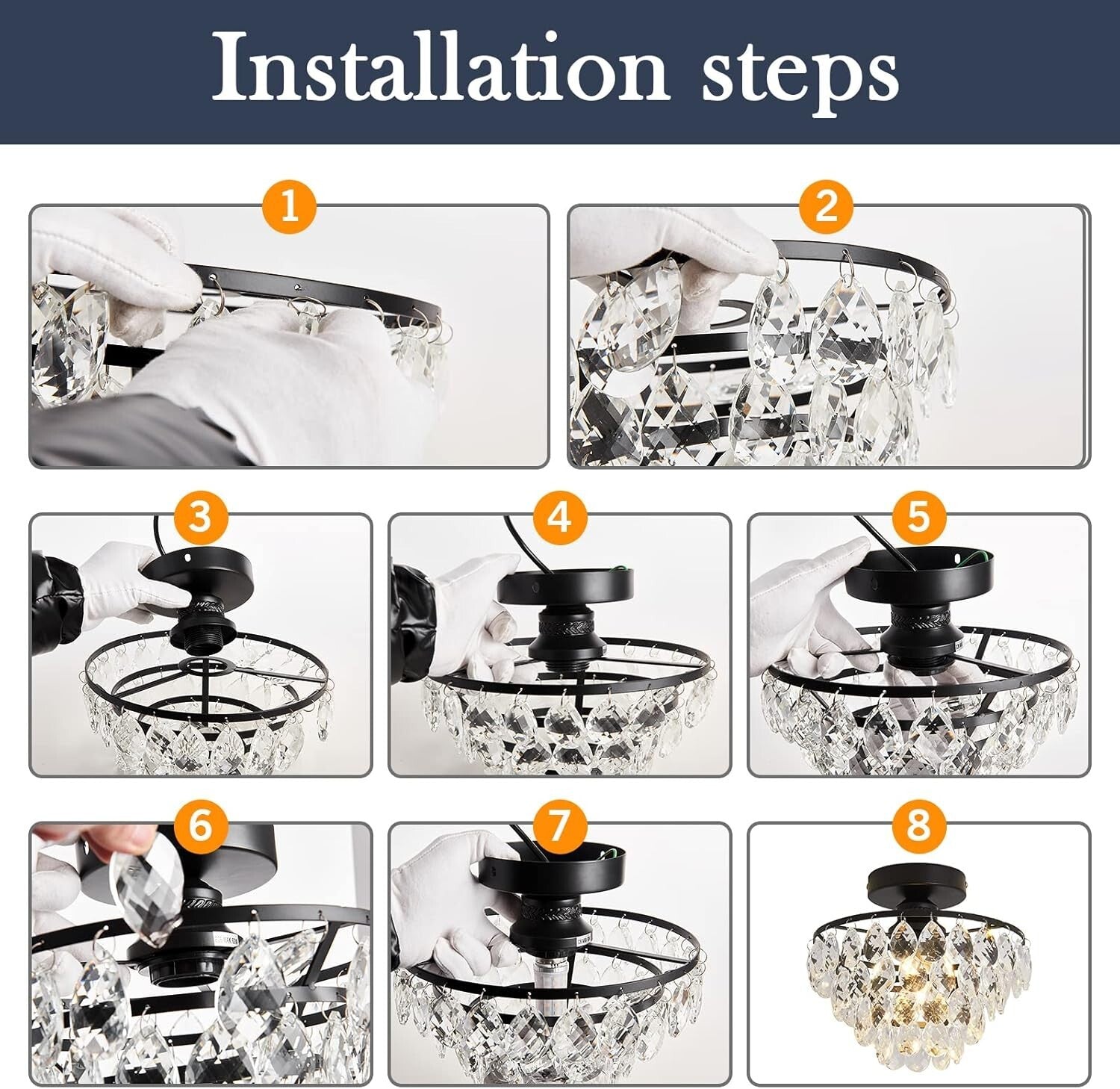 Installation steps

1

2

3

4

5

6

7

8