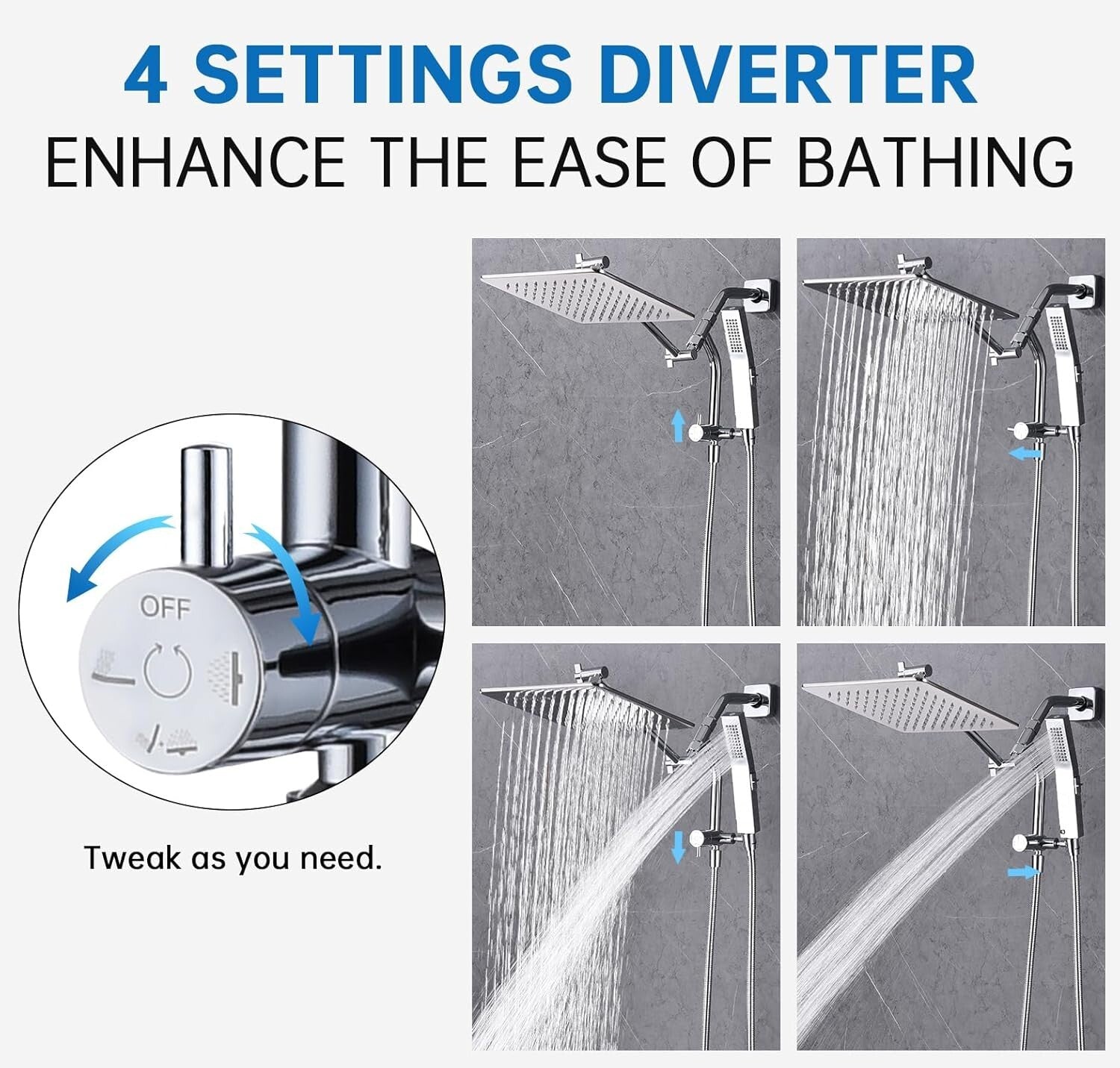 4 SETTINGS DIVERTER
ENHANCE THE EASE OF BATHING

OFF

Tweak as you need.