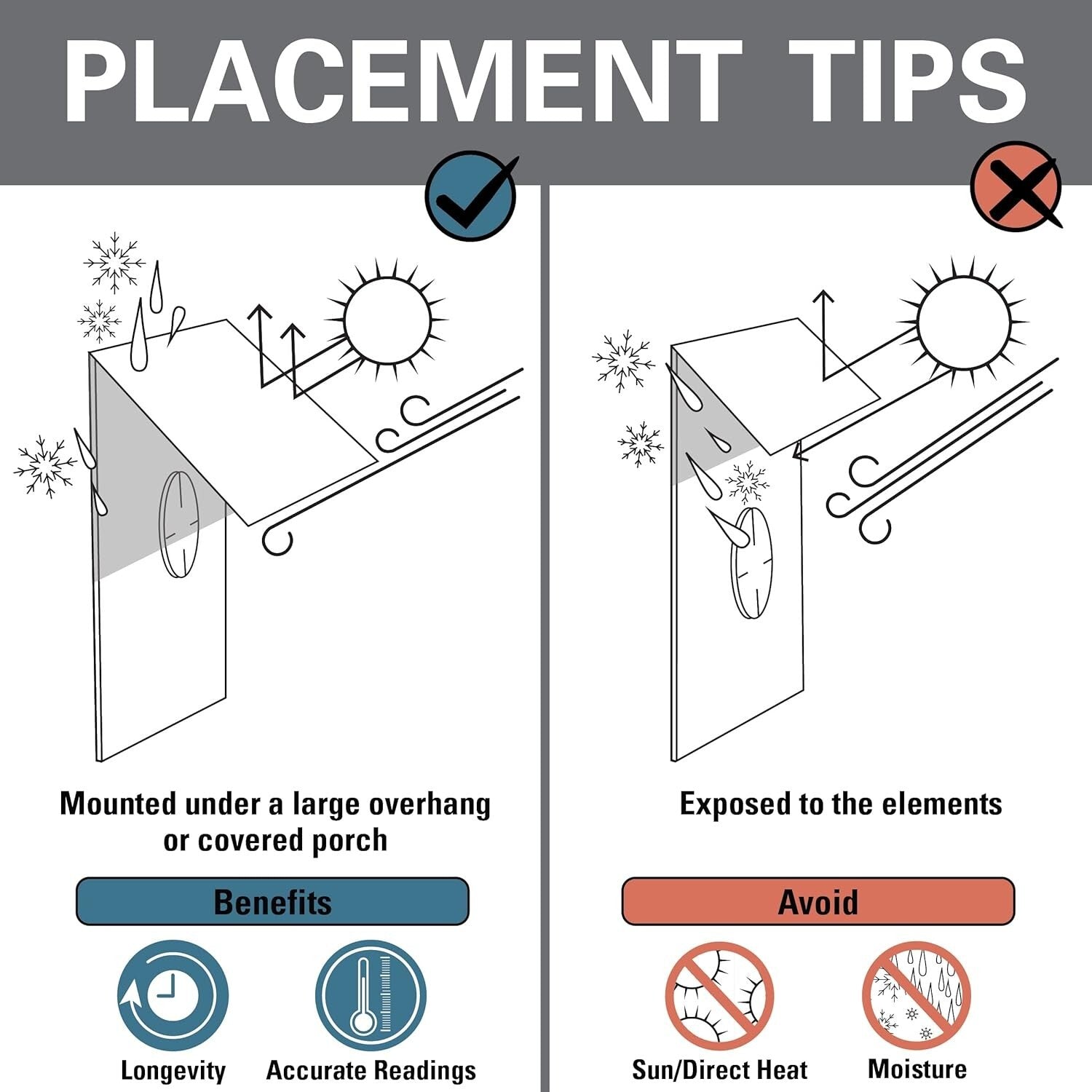 PLACEMENT TIPS

Mounted under a large overhang or covered porch

Benefits

Longevity

Accurate Readings

Exposed to the elements

Avoid

Sun/Direct Heat

Moisture