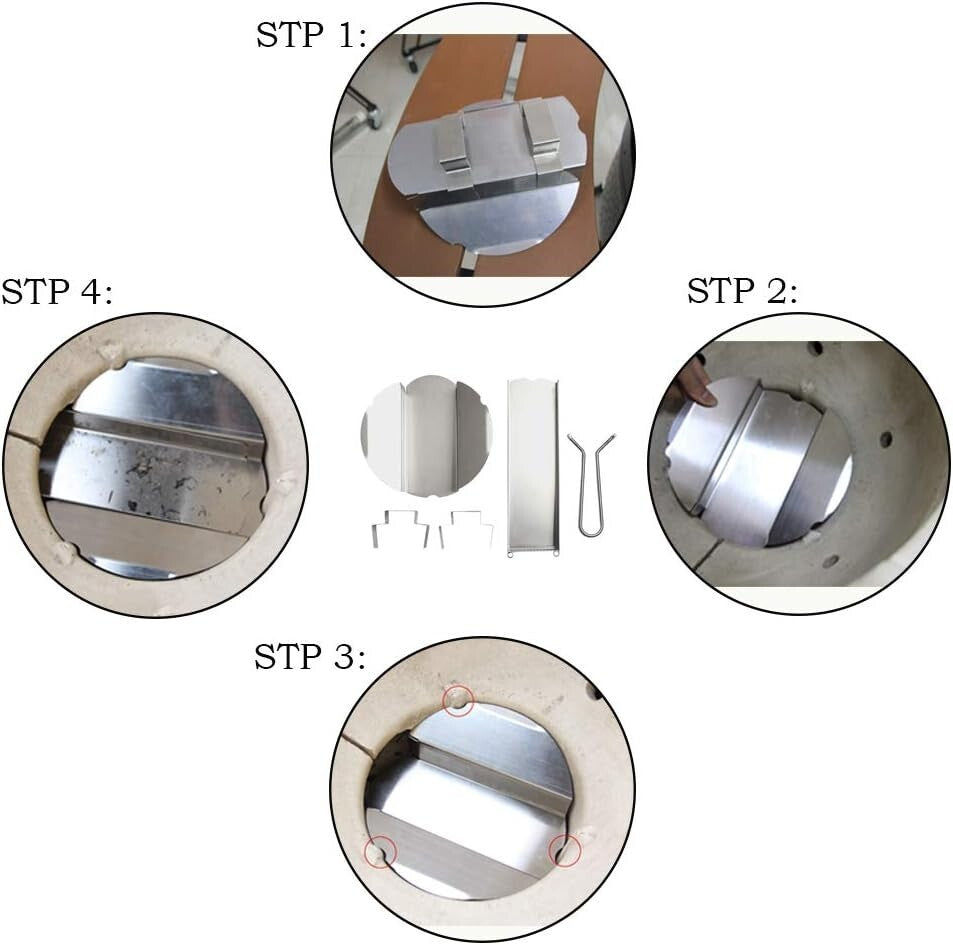 STP 1:

STP 4:

STP 2:

STP 3: