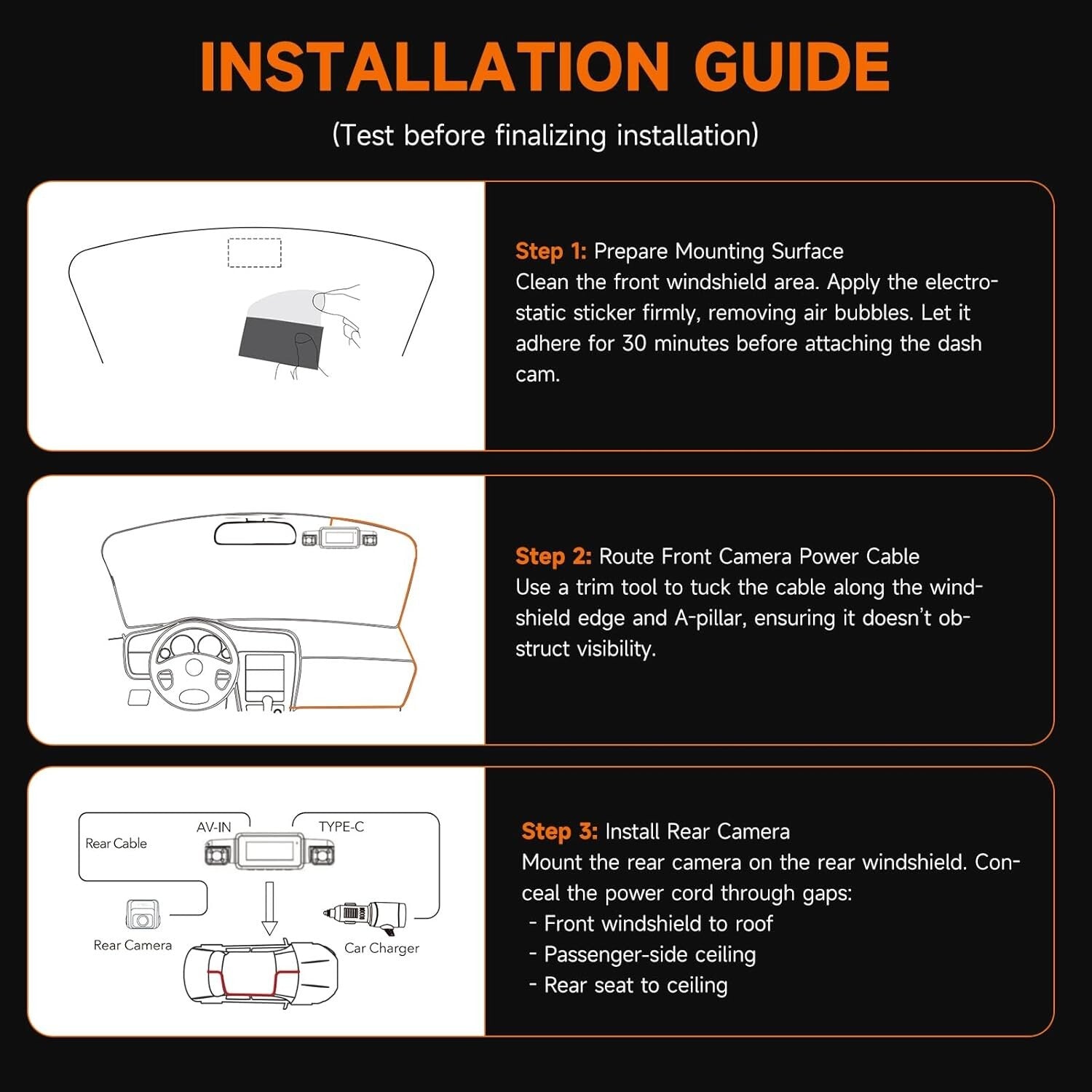 INSTALLATION GUIDE

(Test before finalizing installation)

Step 1: Prepare Mounting Surface
Clean the front windshield area. Apply the electrostatic sticker firmly, removing air bubbles. Let it adhere for 30 minutes before attaching the dash cam.

Step 2: Route Front Camera Power Cable
Use a trim tool to tuck the cable along the windshield edge and A-pillar, ensuring it doesn't obstruct visibility.

Rear Cable
AV-IN
TYPE-C
Rear Camera
Car Charger

Step 3: Install Rear Camera
Mount the rear camera on the rear windshield. Conceal the power cord through gaps:
- Front windshield to roof
- Passenger-side ceiling
- Rear seat to ceiling