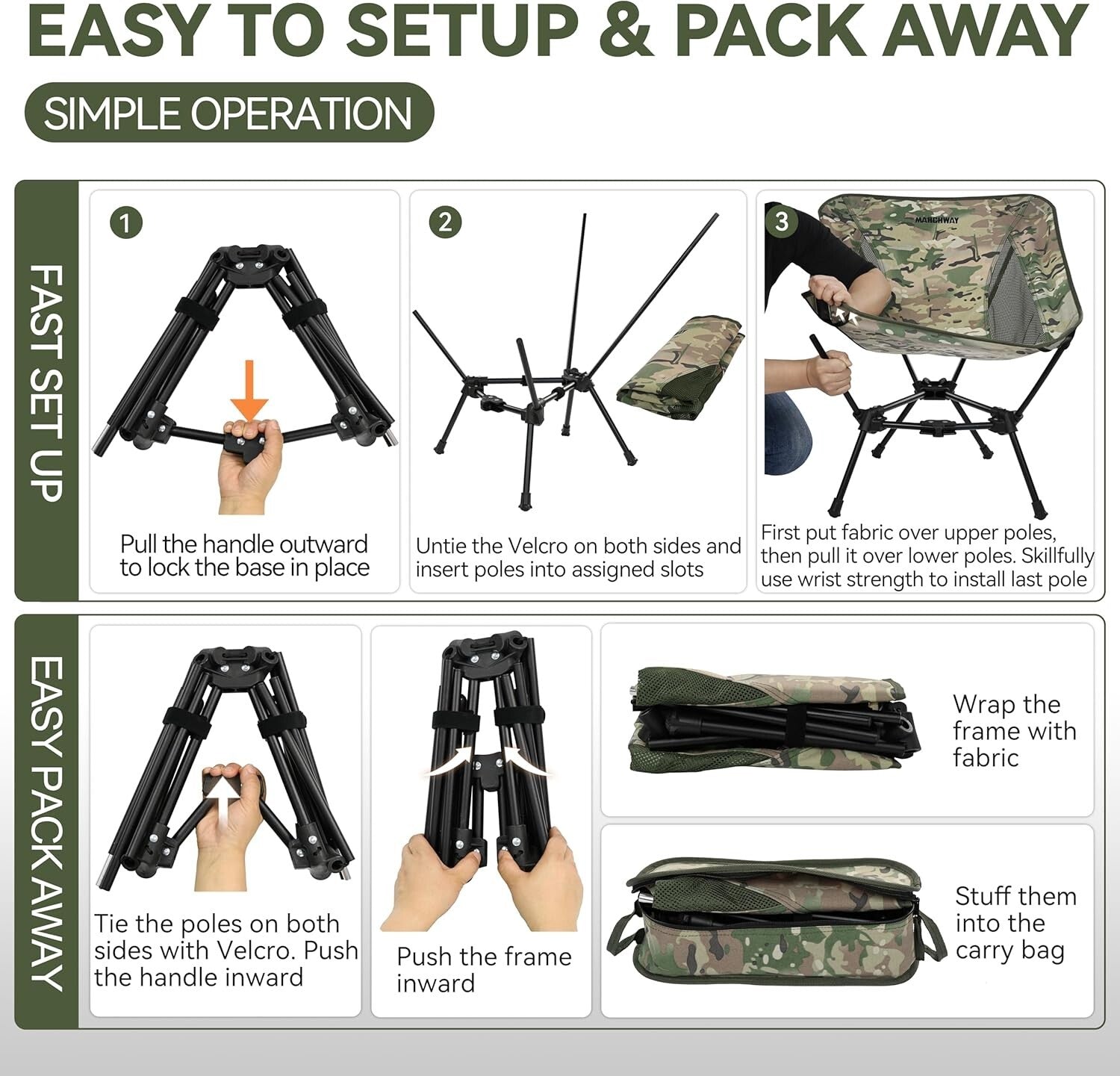 EASY TO SETUP & PACK AWAY

SIMPLE OPERATION

FAST SET UP

1

Pull the handle outward to lock the base in place

2

Untie the Velcro on both sides and insert poles into assigned slots

3

MARCHWAY

First put fabric over upper poles, then pull it over lower poles. Skillfully use wrist strength to install last pole

EASY PACK AWAY

Tie the poles on both sides with Velcro. Push the handle inward

Push the frame inward

Wrap the frame with fabric

Stuff them into the carry bag