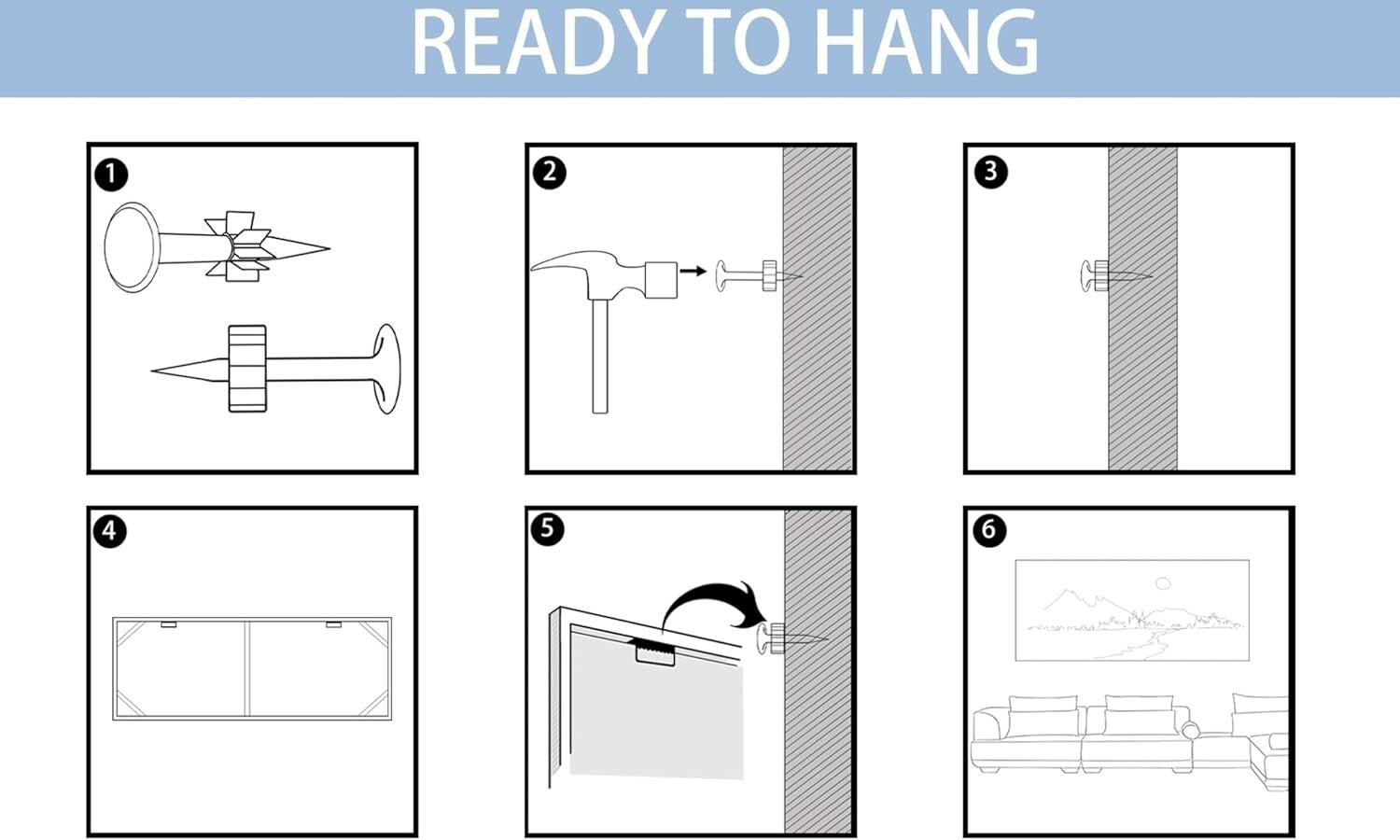 READY TO HANG

1

2

3

4

5

6