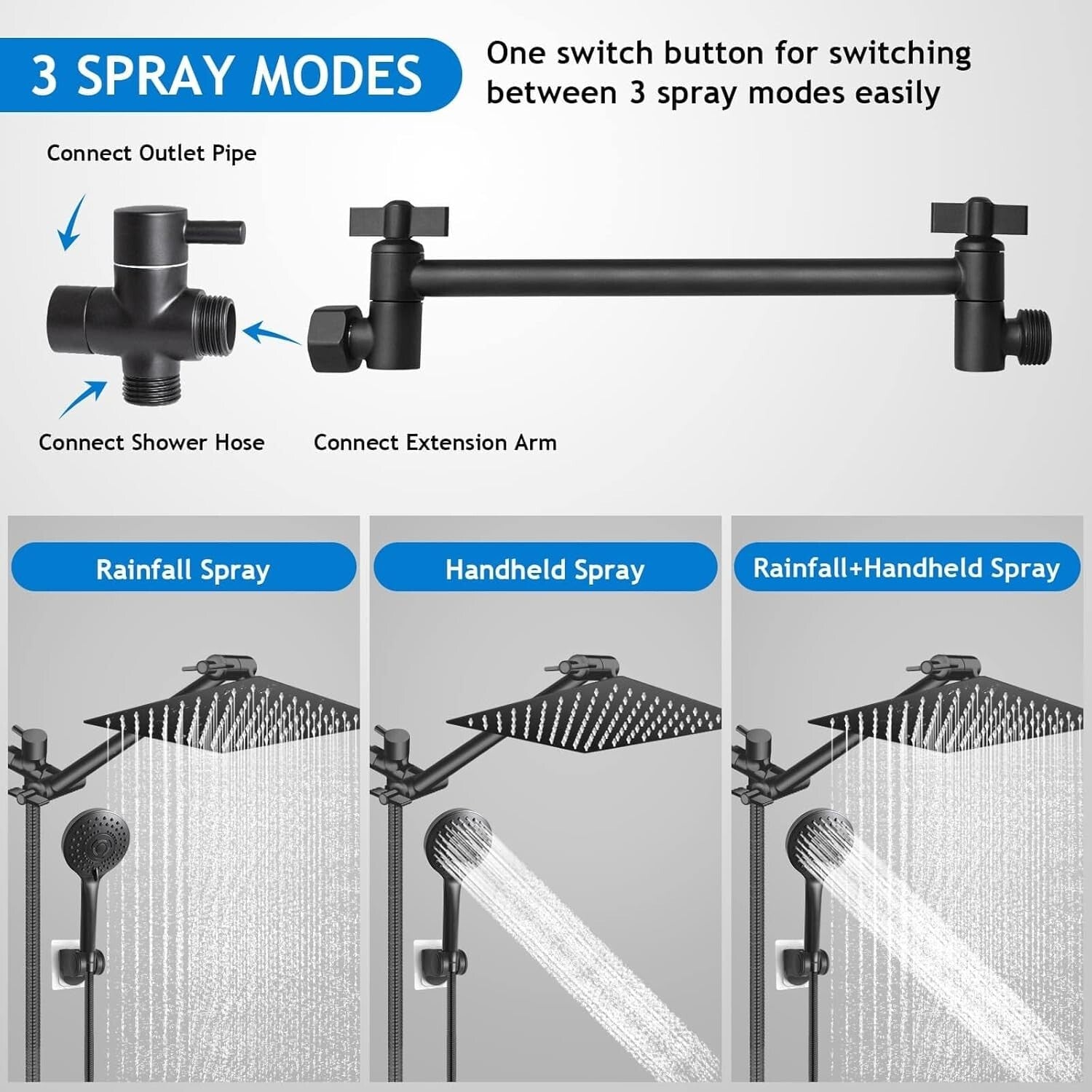 3 SPRAY MODES

One switch button for switching between 3 spray modes easily

Connect Outlet Pipe

Connect Shower Hose

Connect Extension Arm

Rainfall Spray

Handheld Spray

Rainfall+Handheld Spray