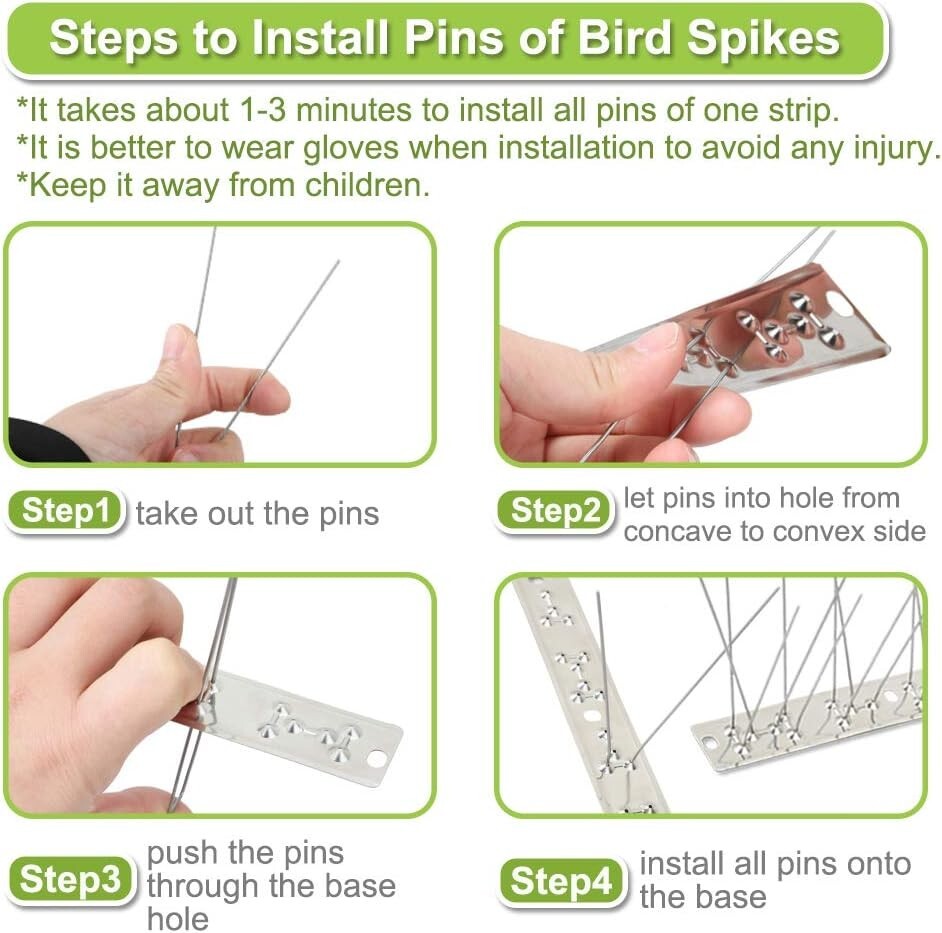 Steps to Install Pins of Bird Spikes

*It takes about 1-3 minutes to install all pins of one strip.
*It is better to wear gloves when installation to avoid any injury.
*Keep it away from children.

Step1 take out the pins

Step2 let pins into hole from concave to convex side

Step3 push the pins through the base hole

Step4 install all pins onto the base