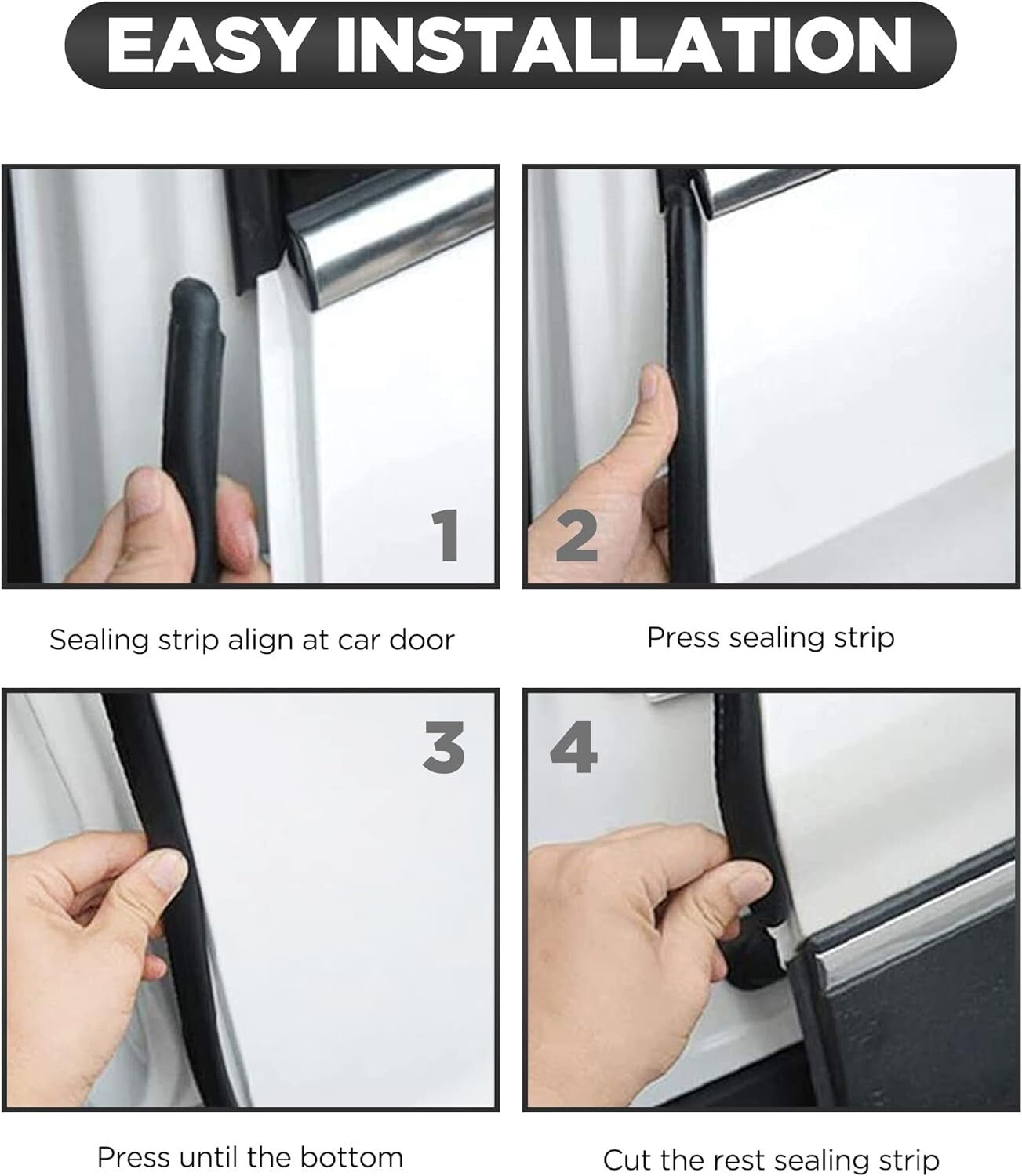 EASY INSTALLATION

1

Sealing strip align at car door

2

Press sealing strip

3

Press until the bottom

4

Cut the rest sealing strip