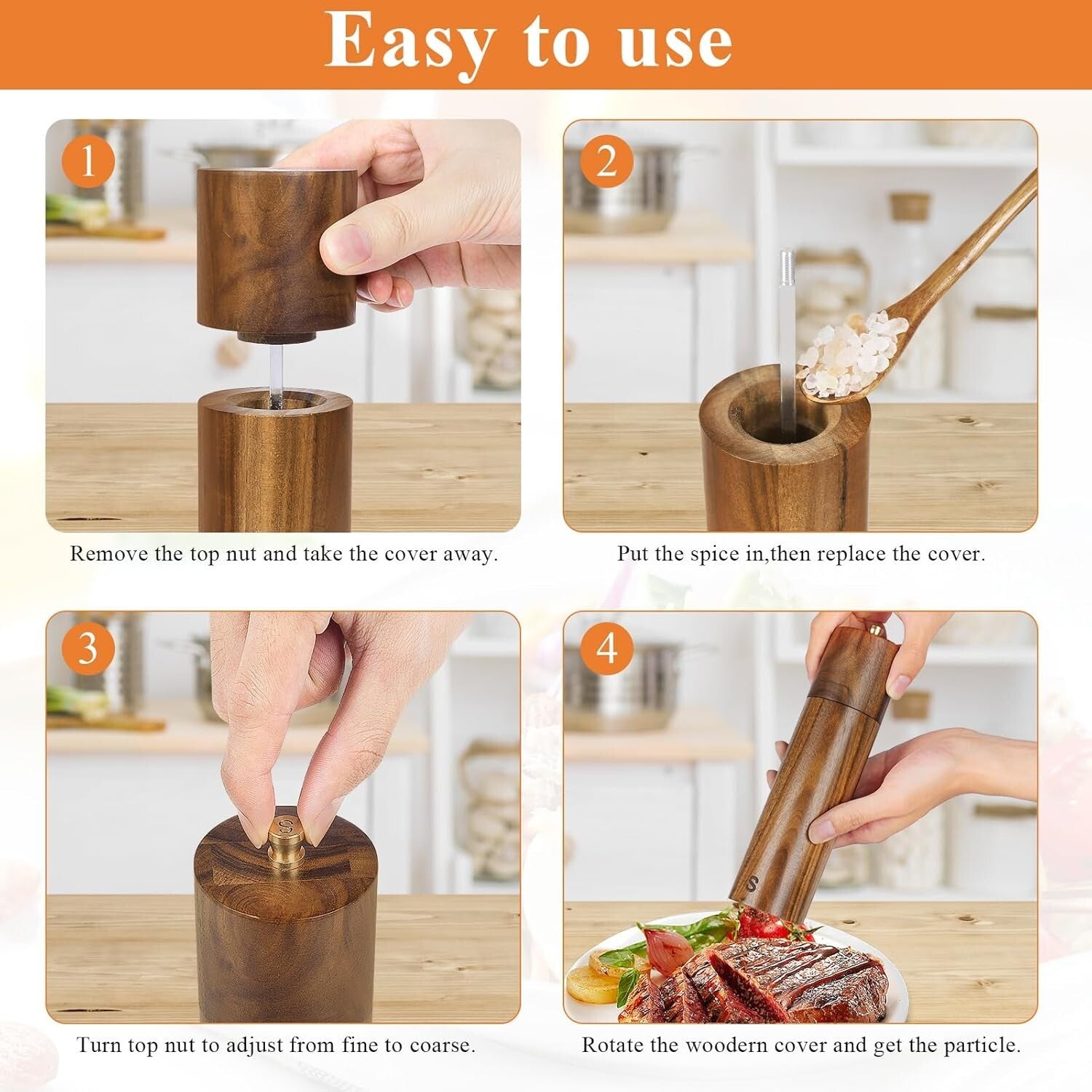 Easy to use

1

Remove the top nut and take the cover away.

2

Put the spice in,then replace the cover.

3

S

Turn top nut to adjust from fine to coarse.

4

S

Rotate the woodern cover and get the particle.