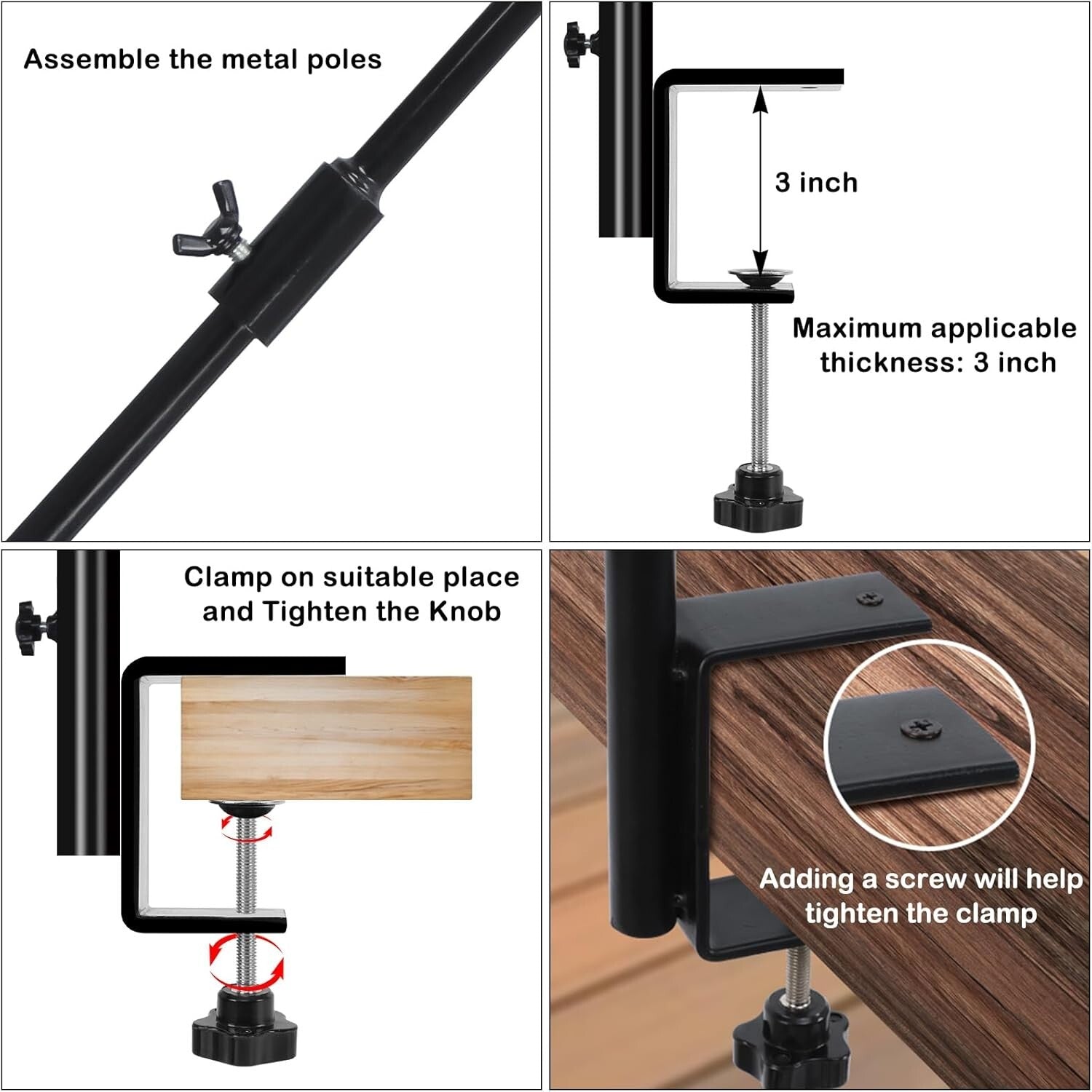 Assemble the metal poles

3 inch

Maximum applicable thickness: 3 inch

Clamp on suitable place and Tighten the Knob

Adding a screw will help tighten the clamp