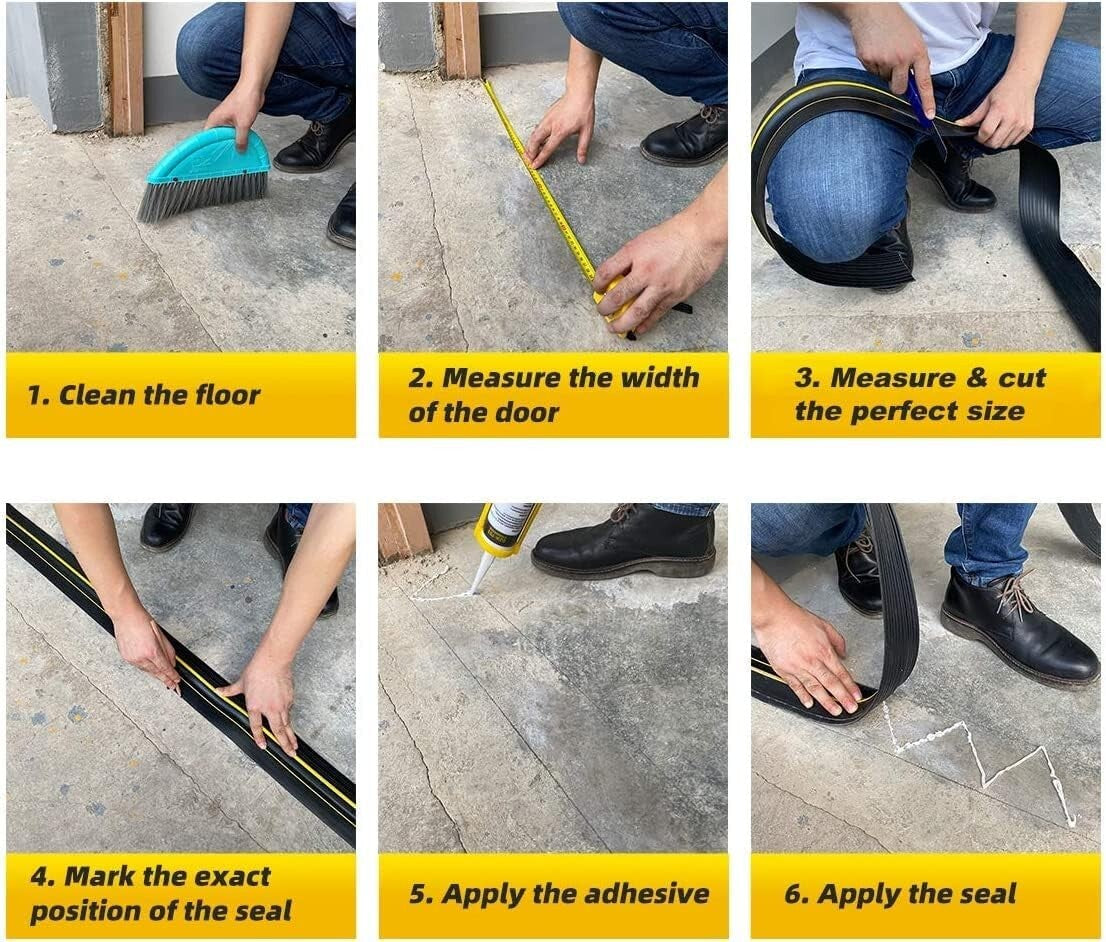 1. Clean the floor

2. Measure the width of the door

3. Measure & cut the perfect size

4. Mark the exact position of the seal

5. Apply the adhesive

6. Apply the seal