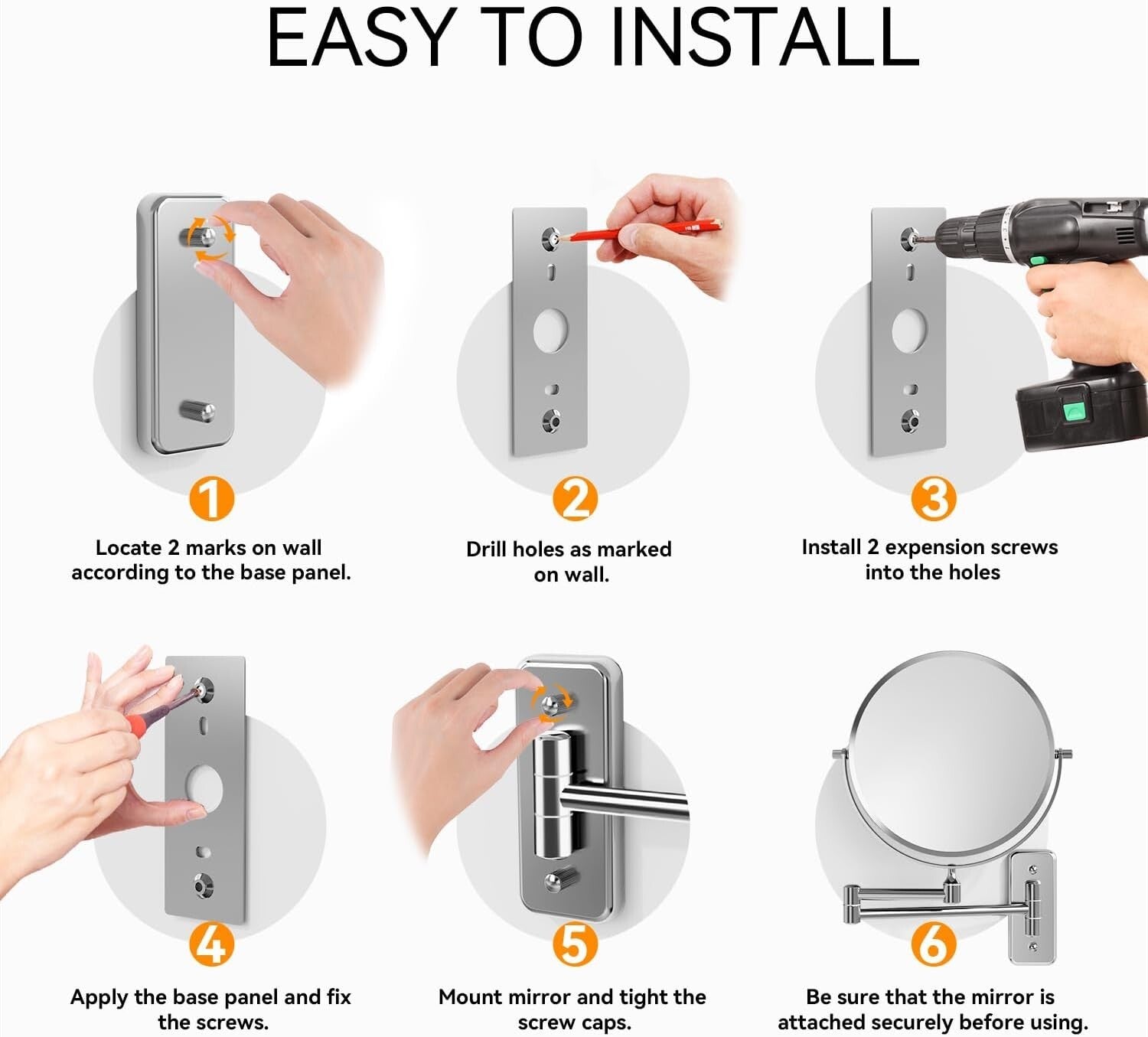 EASY TO INSTALL

1
Locate 2 marks on wall according to the base panel.

2
Drill holes as marked on wall.

3
Install 2 expension screws into the holes

4
Apply the base panel and fix the screws.

5
Mount mirror and tight the screw caps.

6
Be sure that the mirror is attached securely before using.