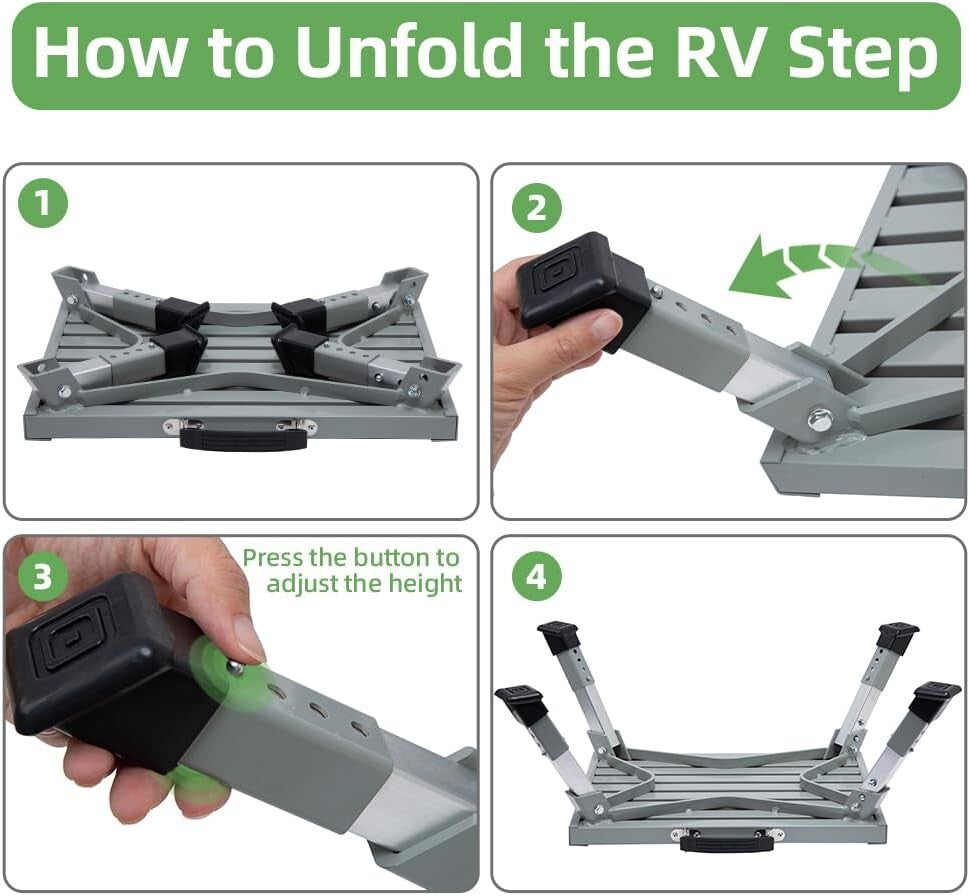 How to Unfold the RV Step

1

2

3

Press the button to adjust the height

4