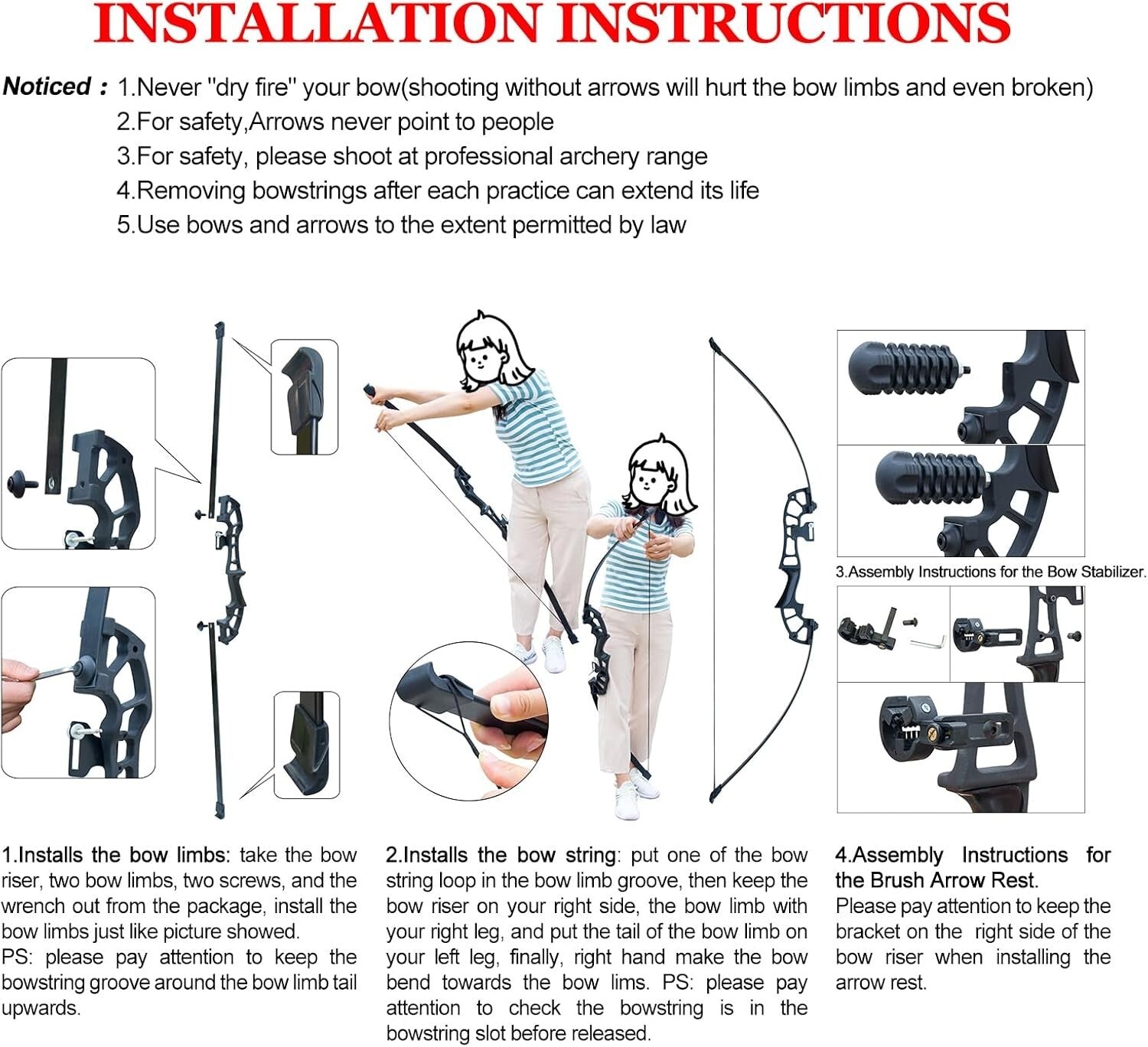 INSTALLATION INSTRUCTIONS

Noticed : 1.Never "dry fire" your bow(shooting without arrows will hurt the bow limbs and even broken)
2.For safety,Arrows never point to people
3.For safety, please shoot at professional archery range
4.Removing bowstrings after each practice can extend its life
5.Use bows and arrows to the extent permitted by law

3.Assembly Instructions for the Bow Stabilizer.

1.Installs the bow limbs: take the bow riser, two bow limbs, two screws, and the wrench out from the package, install the bow limbs just like picture showed.
PS: please pay attention to keep the bowstring groove around the bow limb tail upwards.

2.Installs the bow string: put one of the bow string loop in the bow limb groove, then keep the bow riser on your right side, the bow limb with your right leg, and put the tail of the bow limb on your left leg, finally, right hand make the bow bend towards the bow lims. PS: please pay attention to check the bowstring is in the bowstring slot before released.

4.Assembly Instructions for the Brush Arrow Rest.
Please pay attention to keep the bracket on the right side of the bow riser when installing the arrow rest.