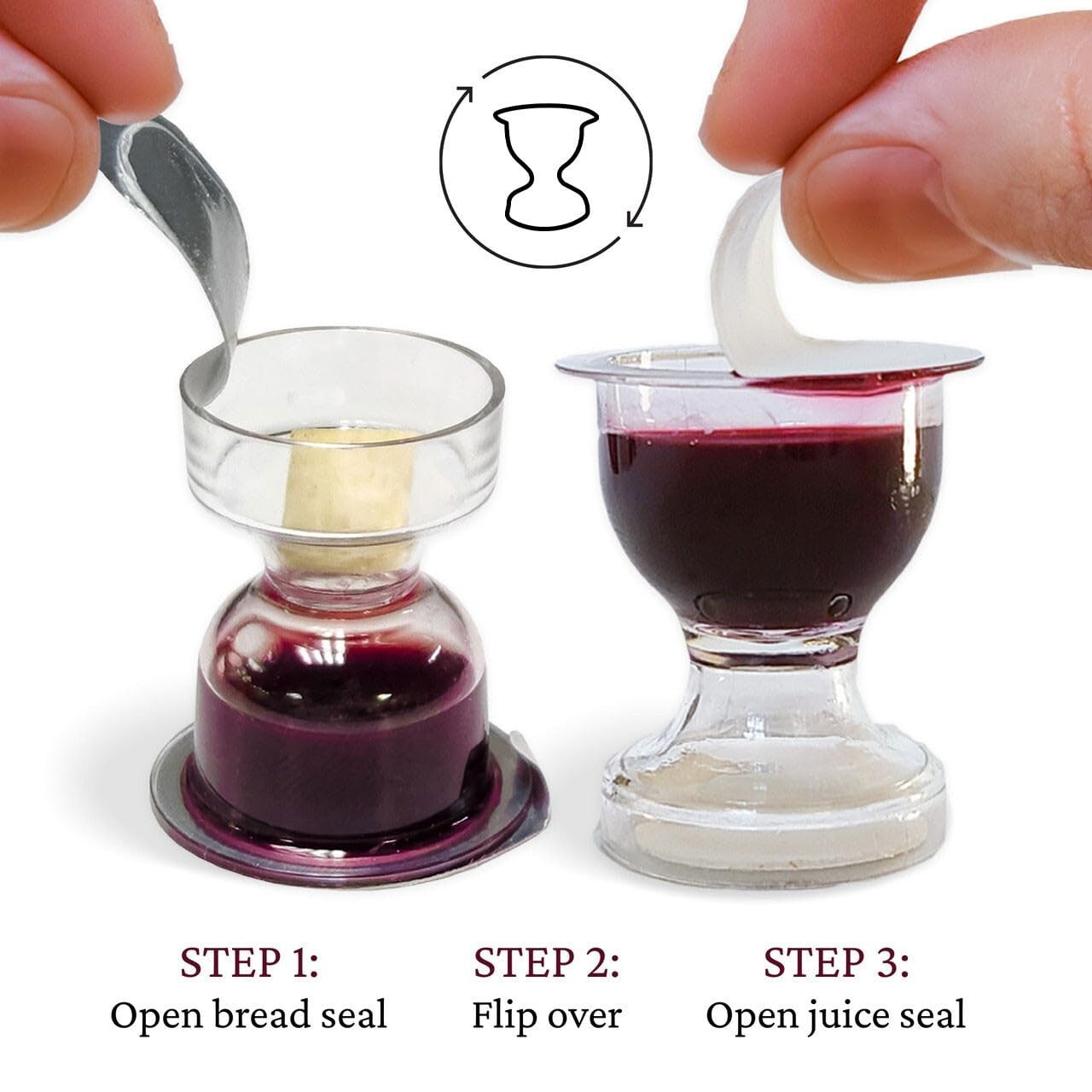 STEP 1:
Open bread seal

STEP 2:
Flip over

STEP 3:
Open juice seal