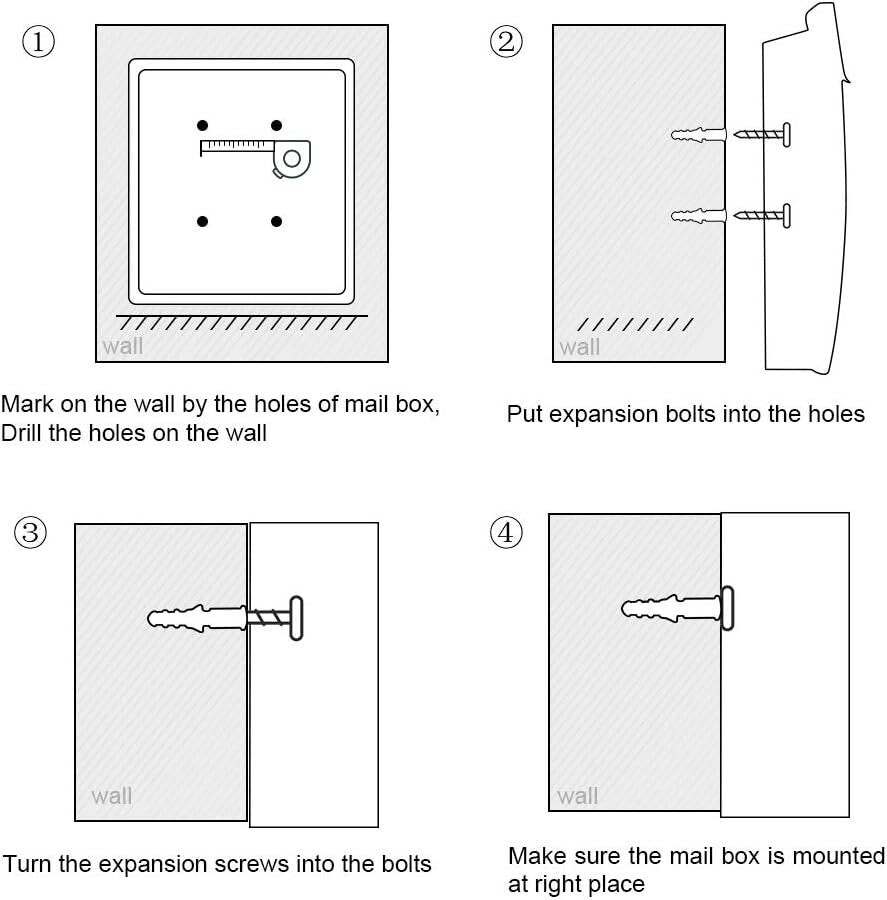 ①

wall

Mark on the wall by the holes of mail box,
Drill the holes on the wall

②

wall

Put expansion bolts into the holes

③

wall

Turn the expansion screws into the bolts

④

wall

Make sure the mail box is mounted at right place