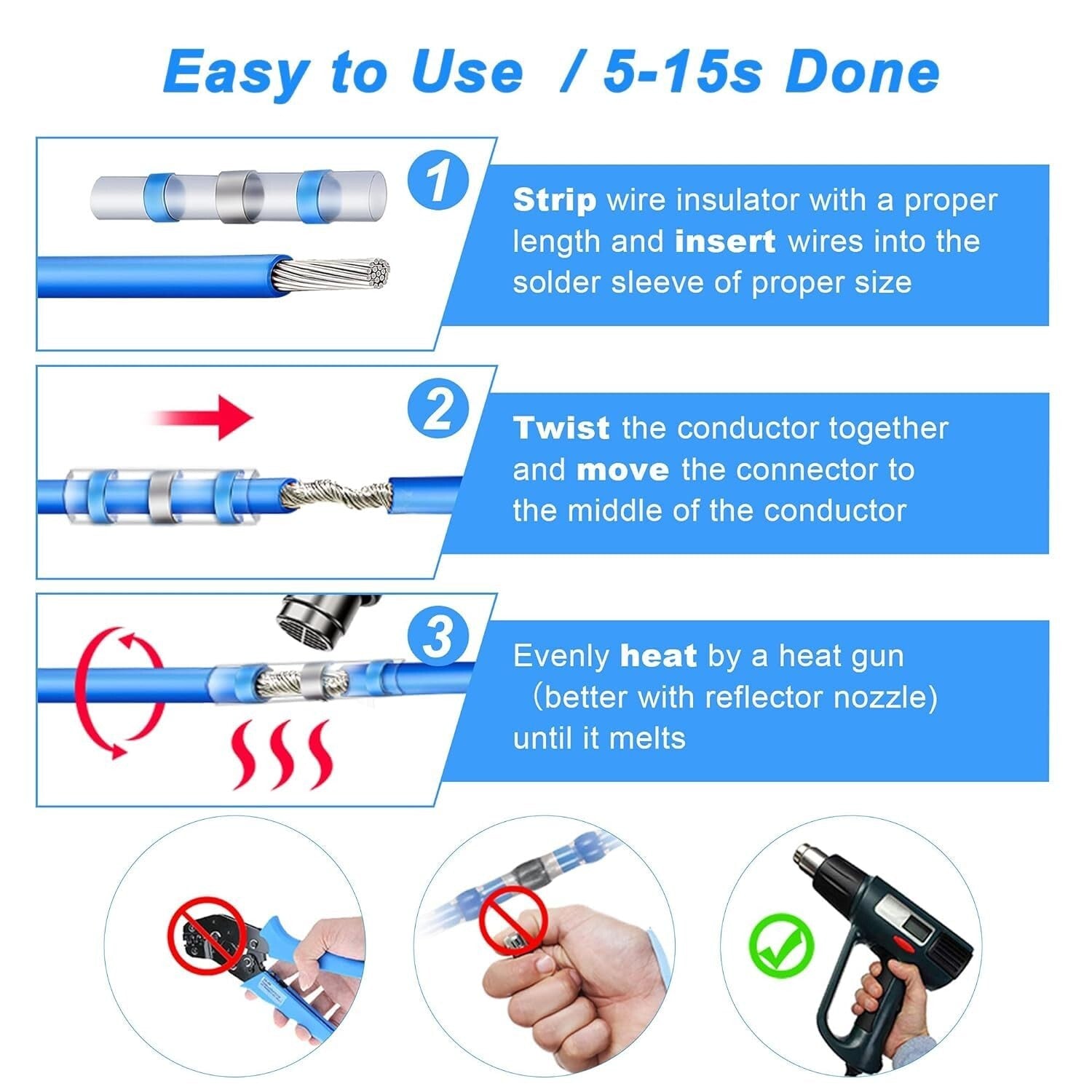 Easy to Use / 5-15s Done

1

Strip wire insulator with a proper length and insert wires into the solder sleeve of proper size

2

Twist the conductor together and move the connector to the middle of the conductor

3

Evenly heat by a heat gun (better with reflector nozzle) until it melts