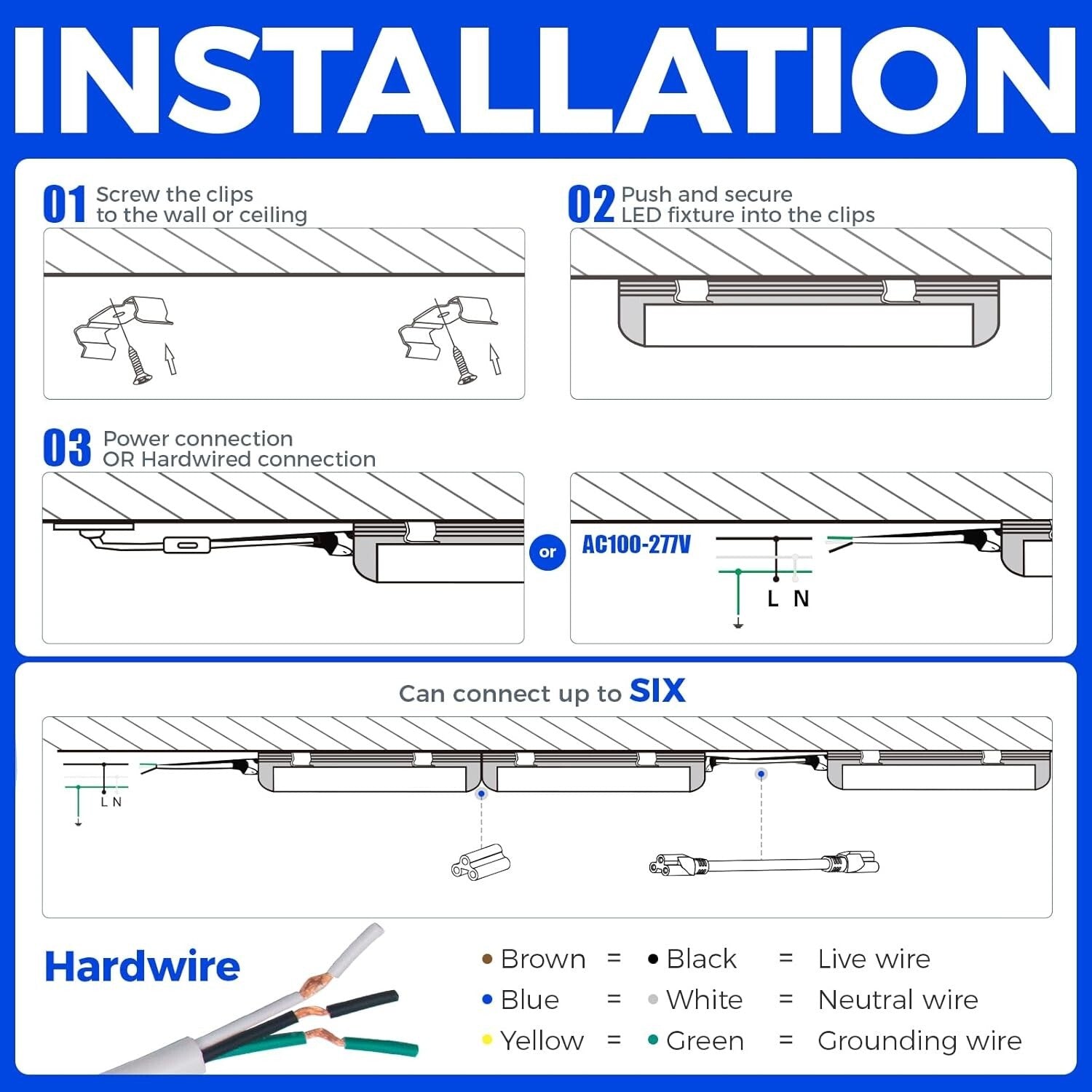 INSTALLATION

01 Screw the clips to the wall or ceiling

02 Push and secure LED fixture into the clips

03 Power connection OR Hardwired connection

or

AC100-277V

L N

Can connect up to SIX

L N

Hardwire

| | | | | |
|---|---|---|---|---|
| Brown | = | Black | = | Live wire |
| Blue | = | White | = | Neutral wire |
| Yellow | = | Green | = | Grounding wire |