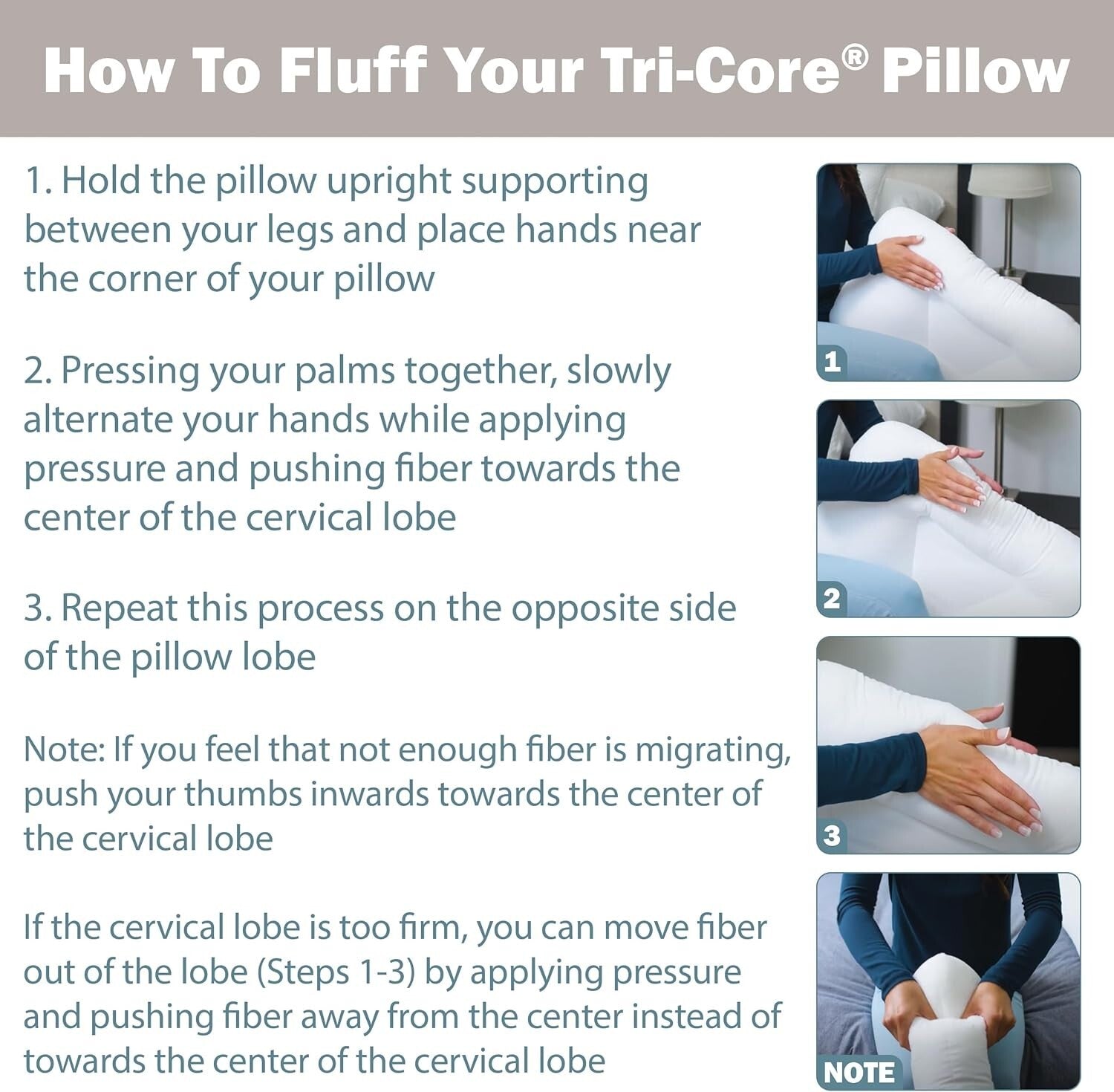 How To Fluff Your Tri-Core® Pillow

1. Hold the pillow upright supporting between your legs and place hands near the corner of your pillow

2. Pressing your palms together, slowly alternate your hands while applying pressure and pushing fiber towards the center of the cervical lobe

3. Repeat this process on the opposite side of the pillow lobe

Note: If you feel that not enough fiber is migrating, push your thumbs inwards towards the center of the cervical lobe

If the cervical lobe is too firm, you can move fiber out of the lobe (Steps 1-3) by applying pressure and pushing fiber away from the center instead of towards the center of the cervical lobe

1

2

3

NOTE