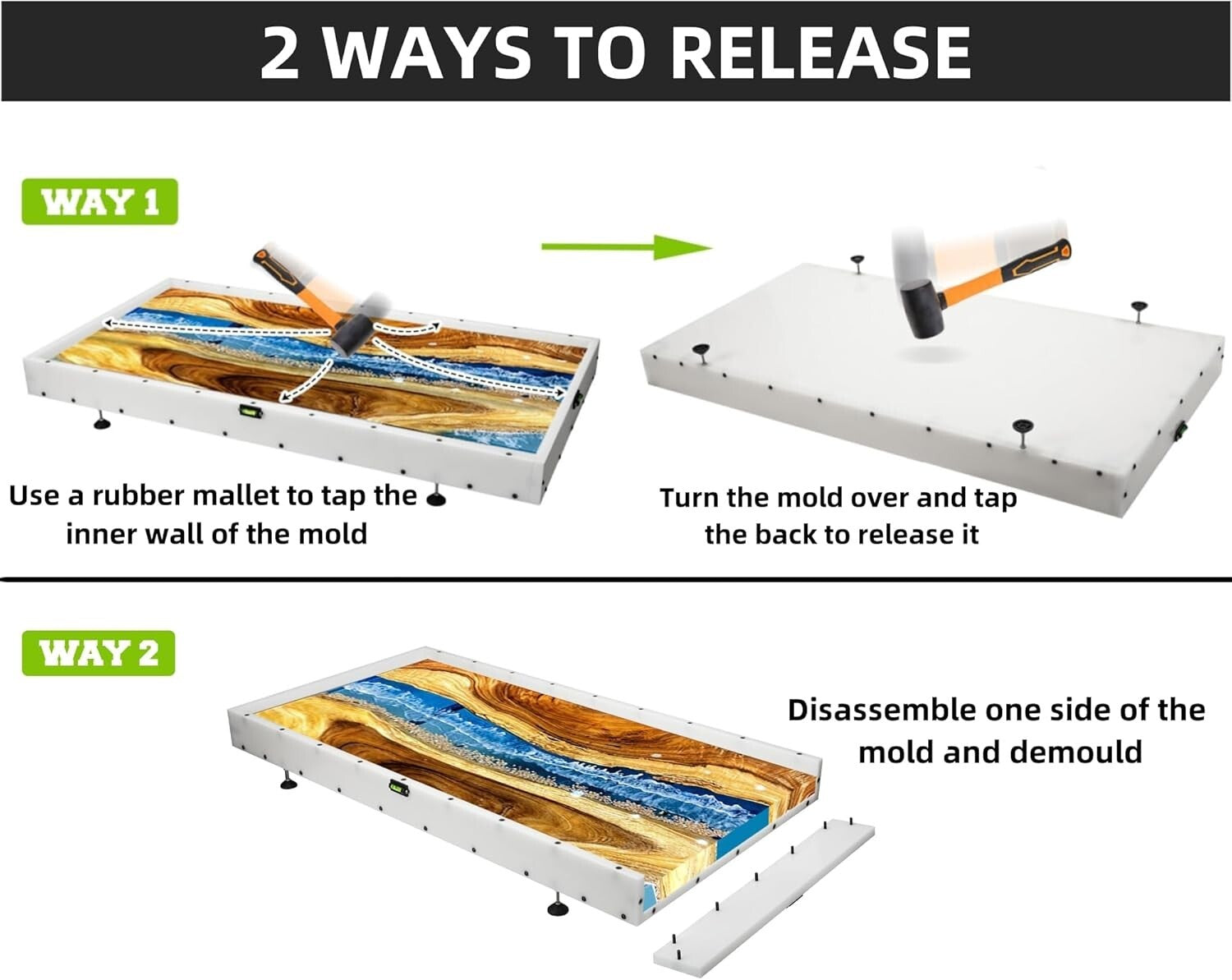 2 WAYS TO RELEASE

WAY 1

Use a rubber mallet to tap the inner wall of the mold

Turn the mold over and tap the back to release it

WAY 2

Disassemble one side of the mold and demould